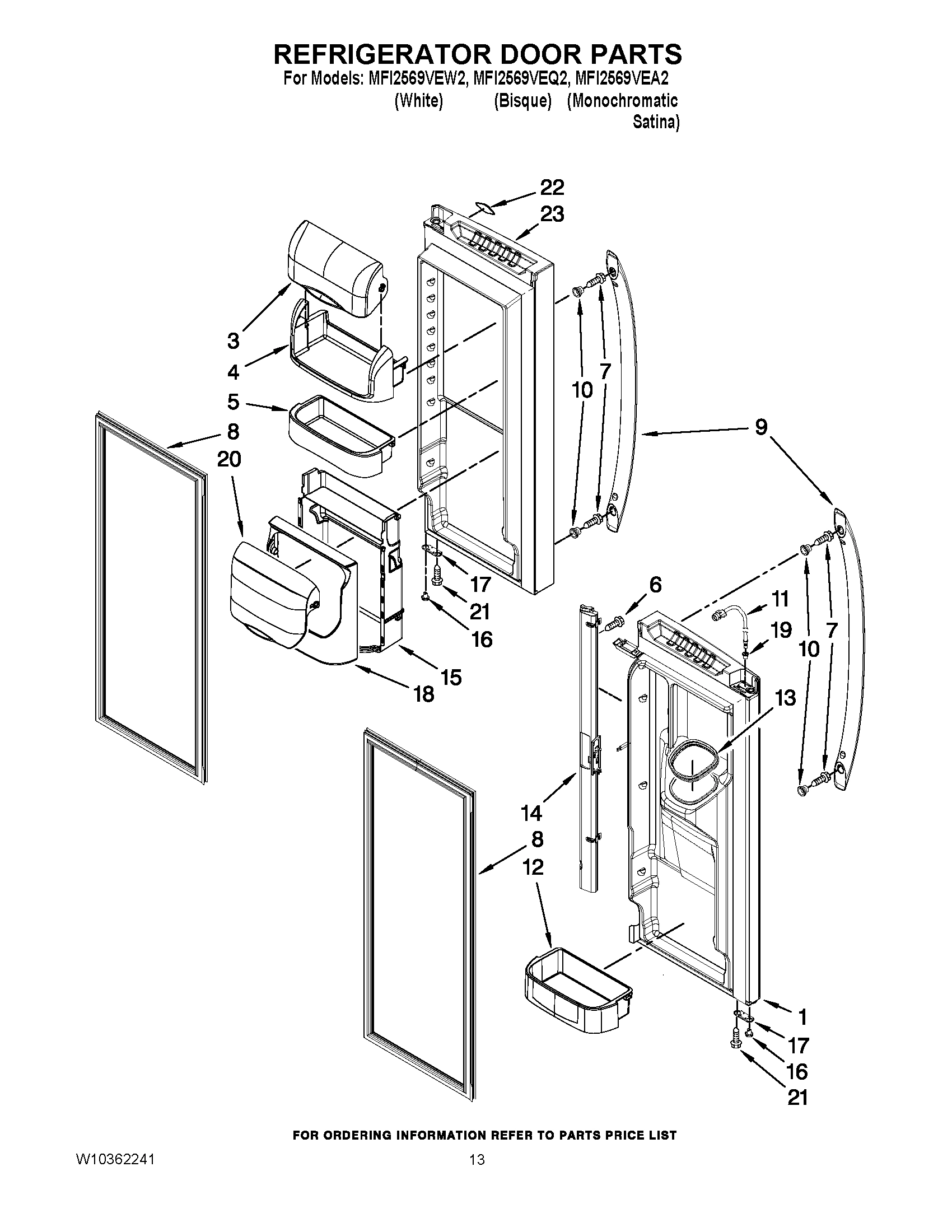 REFRIGERATOR DOOR PARTS
For Models: MFI2569VEW2, MFI2569VEQ2, MFI2569VEA2
(White) (Bisque) (Monochromatic Satina)

22
23
3
4
5
8
20
10
7
9
17
21
16
15
18
6
11
19
10
7
13
14
8
12
1
17
16
21

FOR ORDERING INFORMATION REFER TO PARTS PRICE LIST

W10362241
13