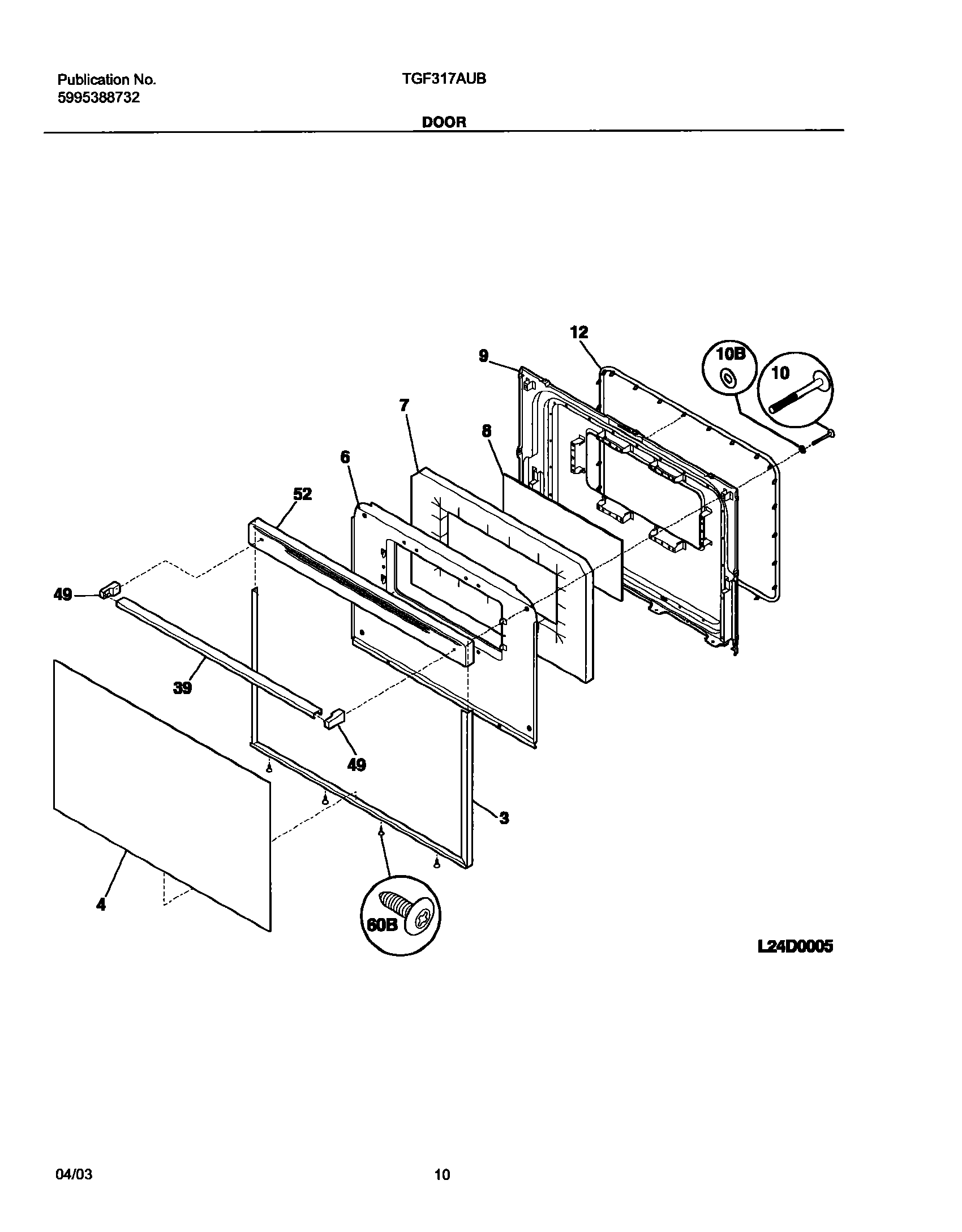 Publication No.
5995388732

TGF317AUB

DOOR

12
9
10B
10
7
8
6
52
49
39
49
3
4
60B

L24D0005

04/03

10