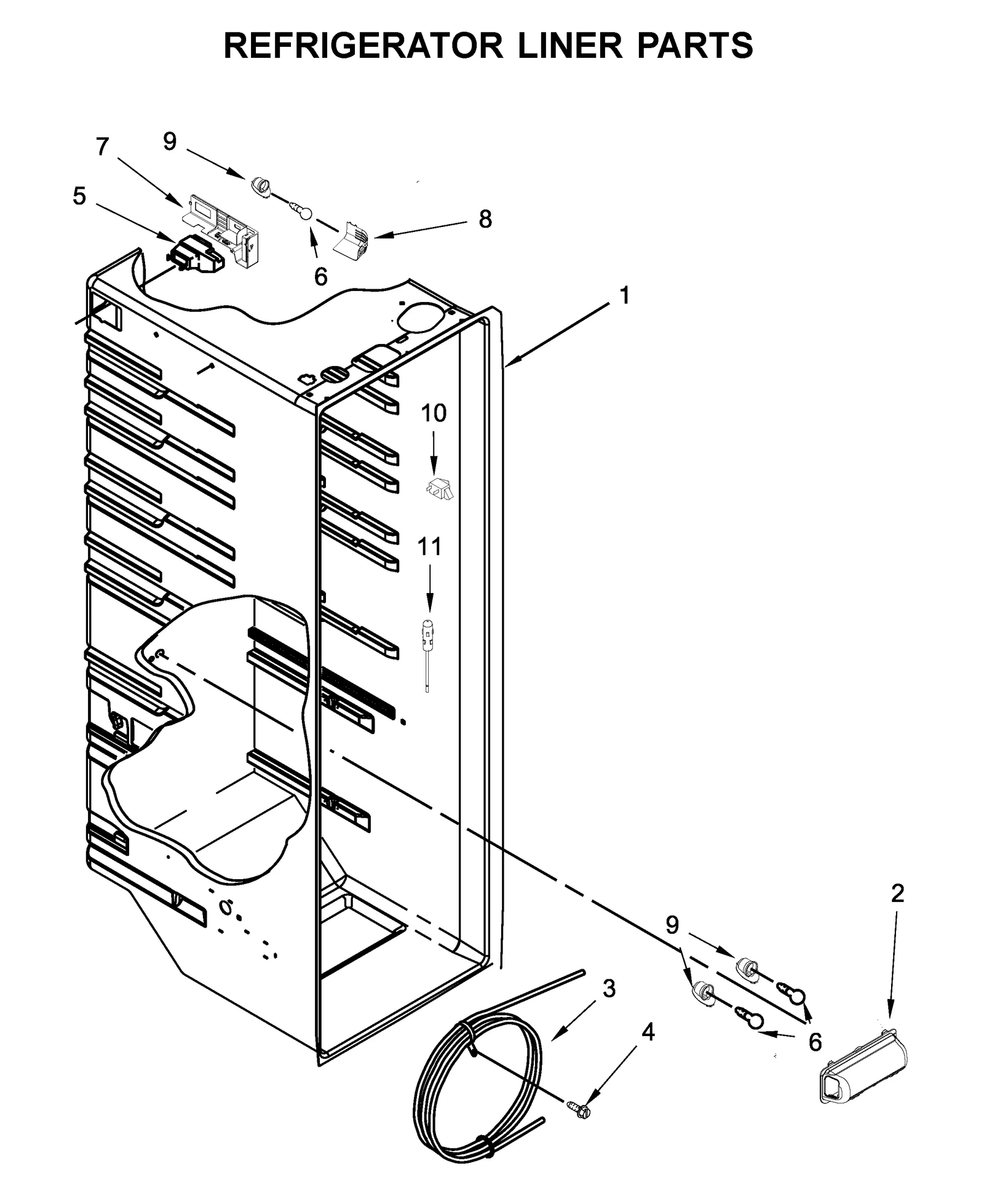 REFRIGERATOR LINER PARTS

9
7
5
8
6
1
10
11
2
9
3
4
6