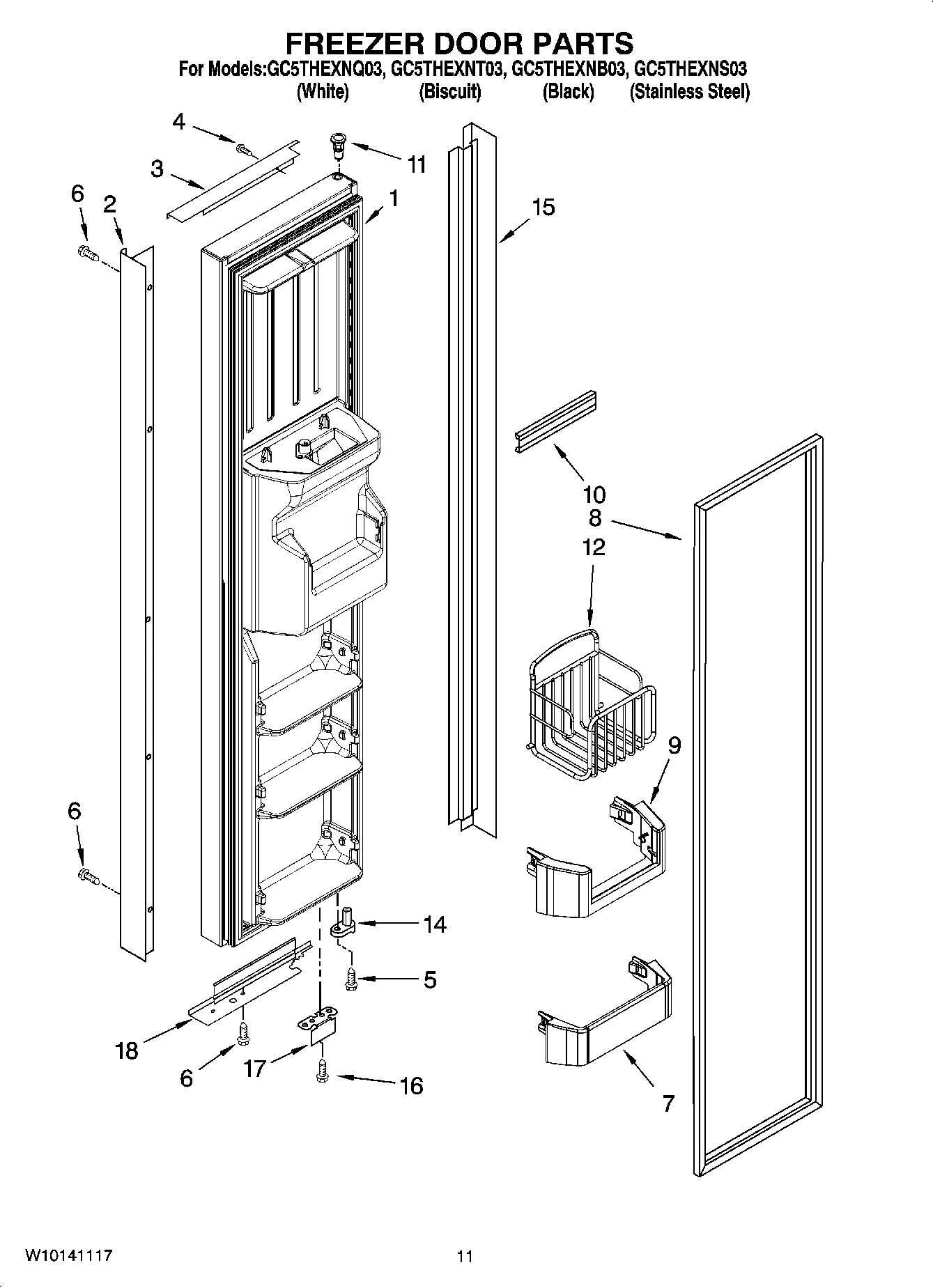 FREEZER DOOR PARTS
For Models:GC5THEXNQ03, GC5THEXNT03, GC5THEXNB03, GC5THEXNS03
(White) (Biscuit) (Black) (Stainless Steel)

4
11
3
6
2
1
15
10
8
12
9
6
14
5
18
6
17
16
7

W10141117
11