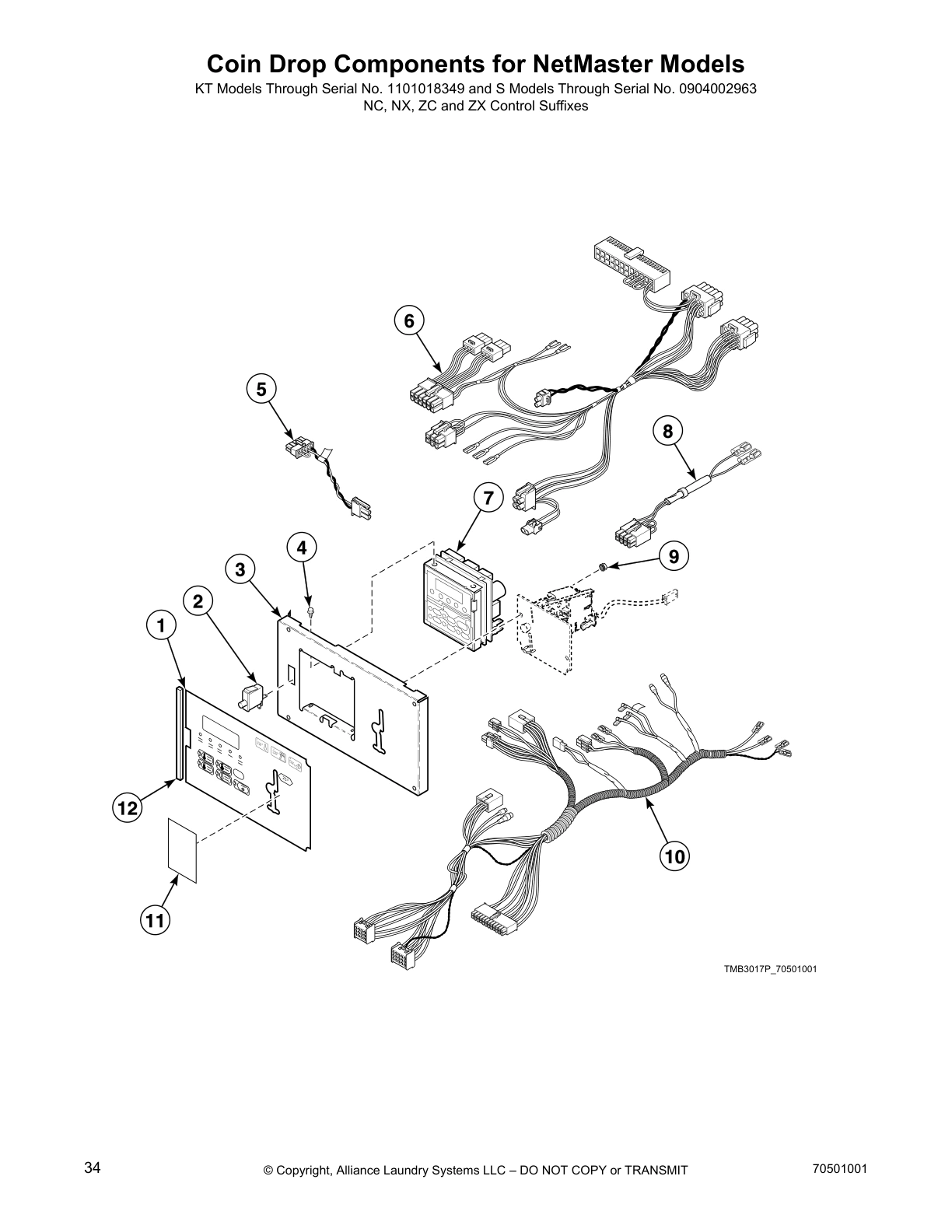 Coin Drop Components for NetMaster Models

KT Models Through Serial No. 1101018349 and S Models Through Serial No. 0904002963
NC, NX, ZC and ZX Control Suffixes

6

5

8

7

4

9

3

2

1

12

10

11

TMB3017P_70501001

34

© Copyright, Alliance Laundry Systems LLC – DO NOT COPY or TRANSMIT

70501001