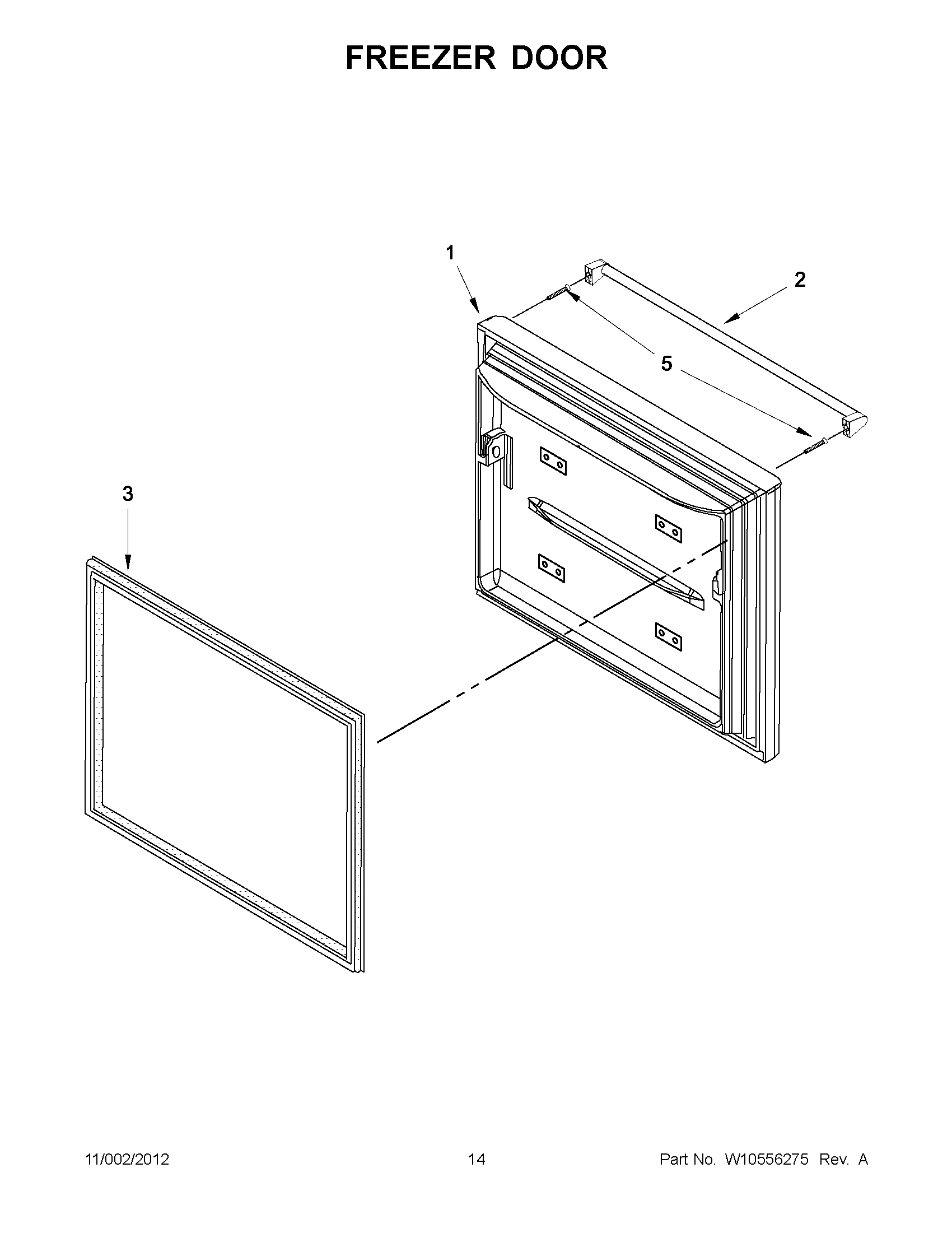 FREEZER DOOR

1

2

5

3

11/002/2012

14

Part No. W10556275 Rev. A