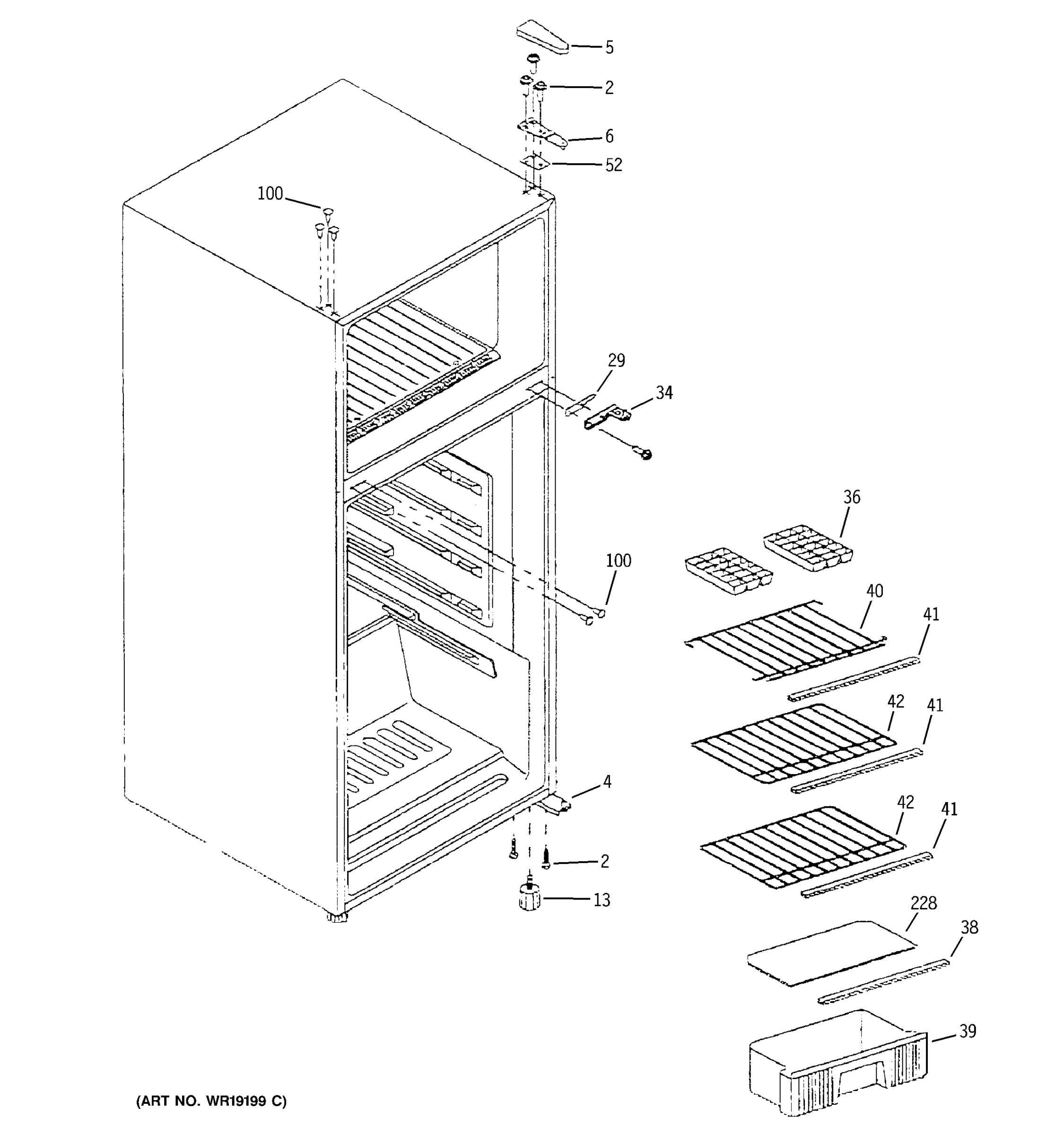 5
2
6
52
100
29
34
36
100
40
41
42
41
4
42
41
2
13
228
38
39
(ART NO. WR19199 C)