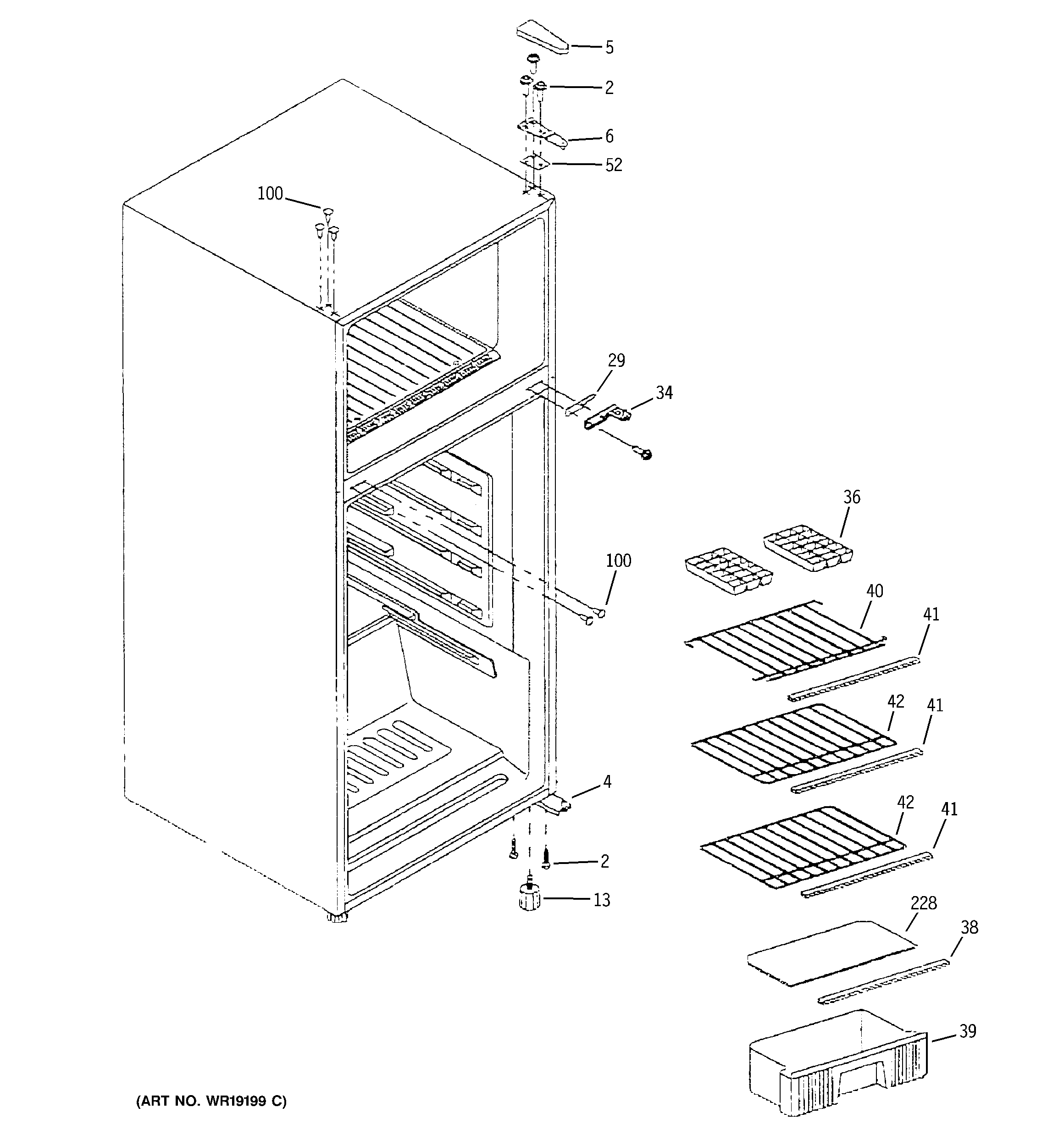 5
2
6
52
100
29
34
36
100
40
41
42
41
4
42
41
2
13
228
38
39
(ART NO. WR19199 C)