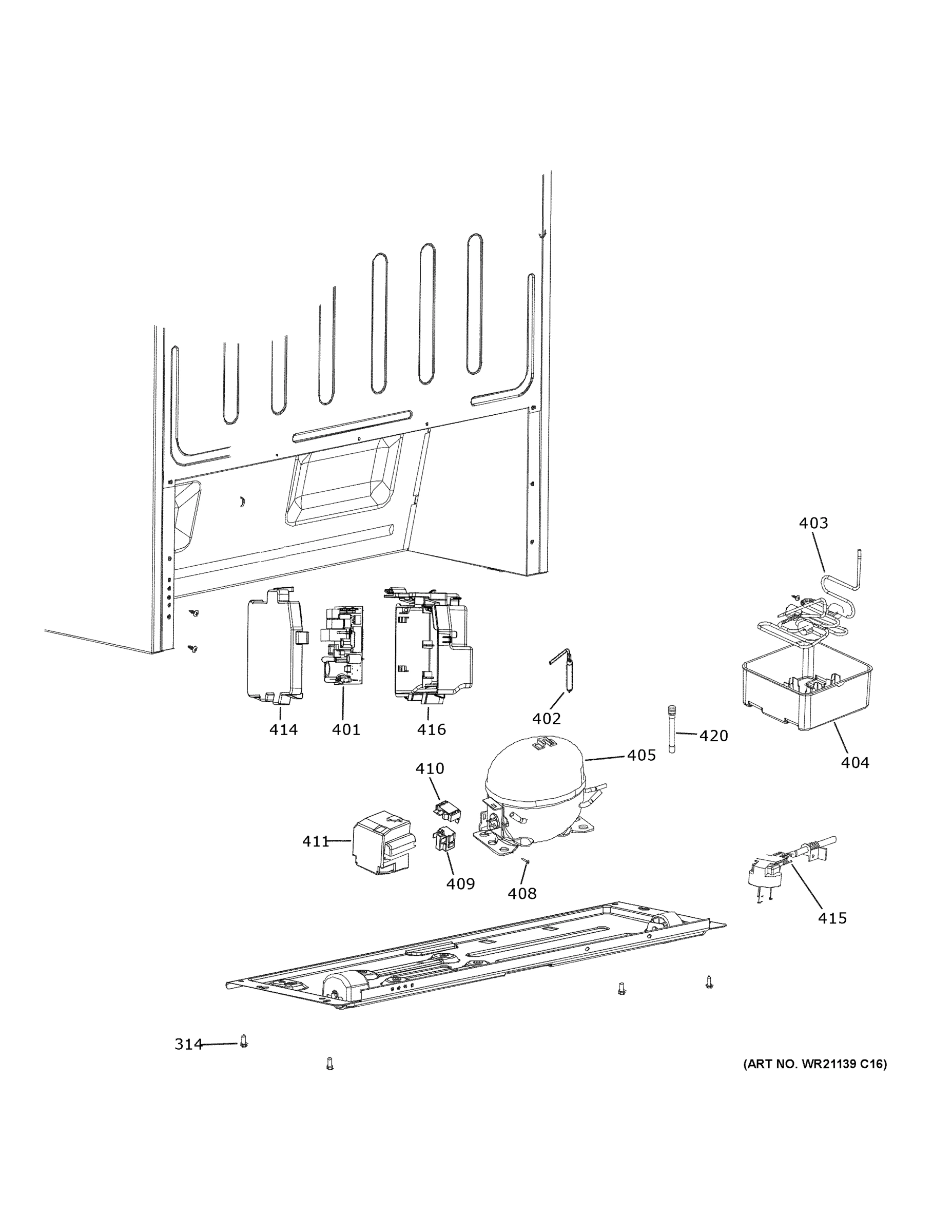 403

414 401 416

402

420

405

404

410

411

409

408

415

314

(ART NO. WR21139 C16)