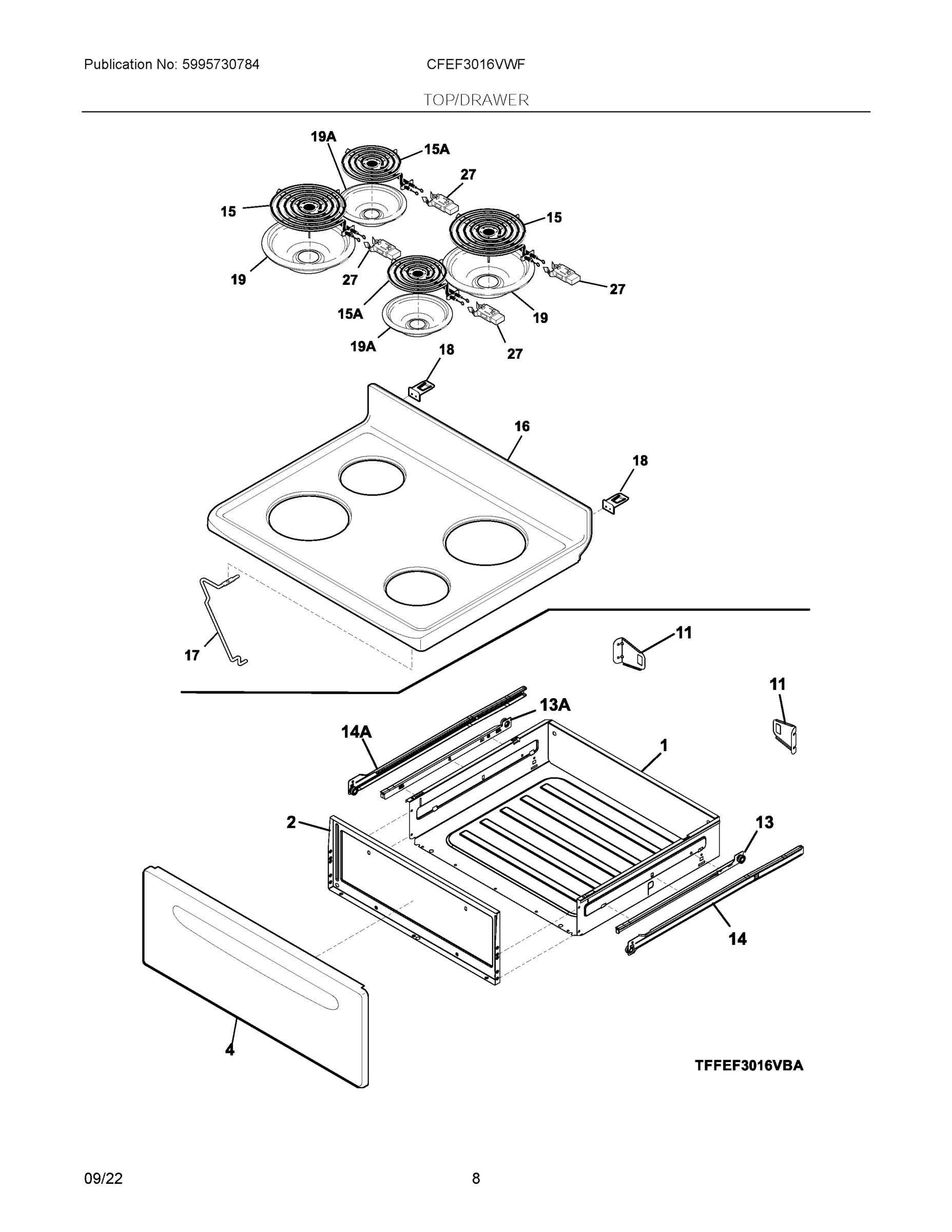 Publication No: 5995730784

CFEF3016VWF

TOP/DRAWER

19A
15A
27
15
15
19
27
27
15A
19
19A
18
27
16
18
17
11
11
13A
14A
1
2
13
14
4

TFFEF3016VBA

09/22

8