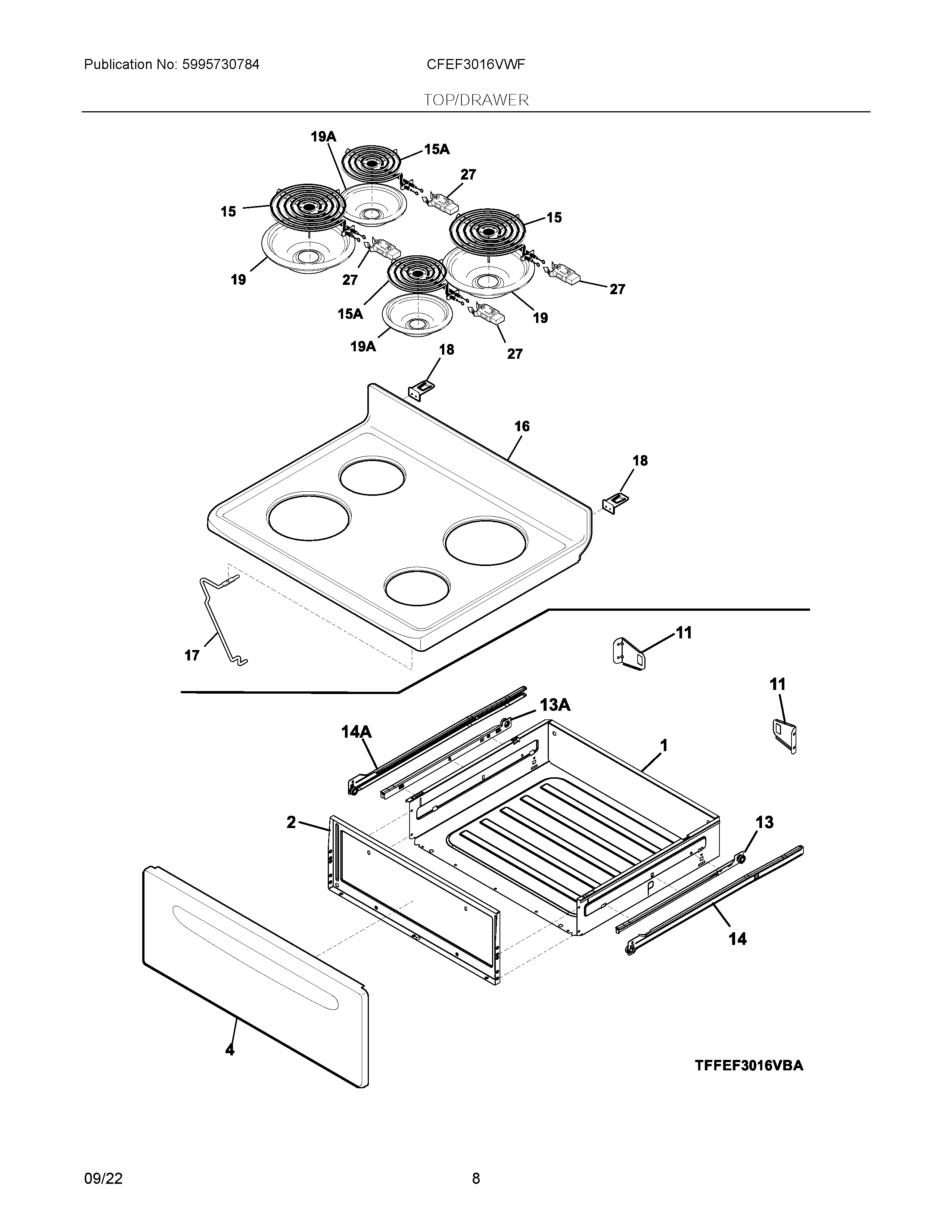 Publication No: 5995730784

CFEF3016VWF

TOP/DRAWER

19A
15A
27
15
15
19
27
27
15A
19
19A
18
27
16
18
17
11
11
13A
14A
1
2
13
14
4

TFFEF3016VBA

09/22

8