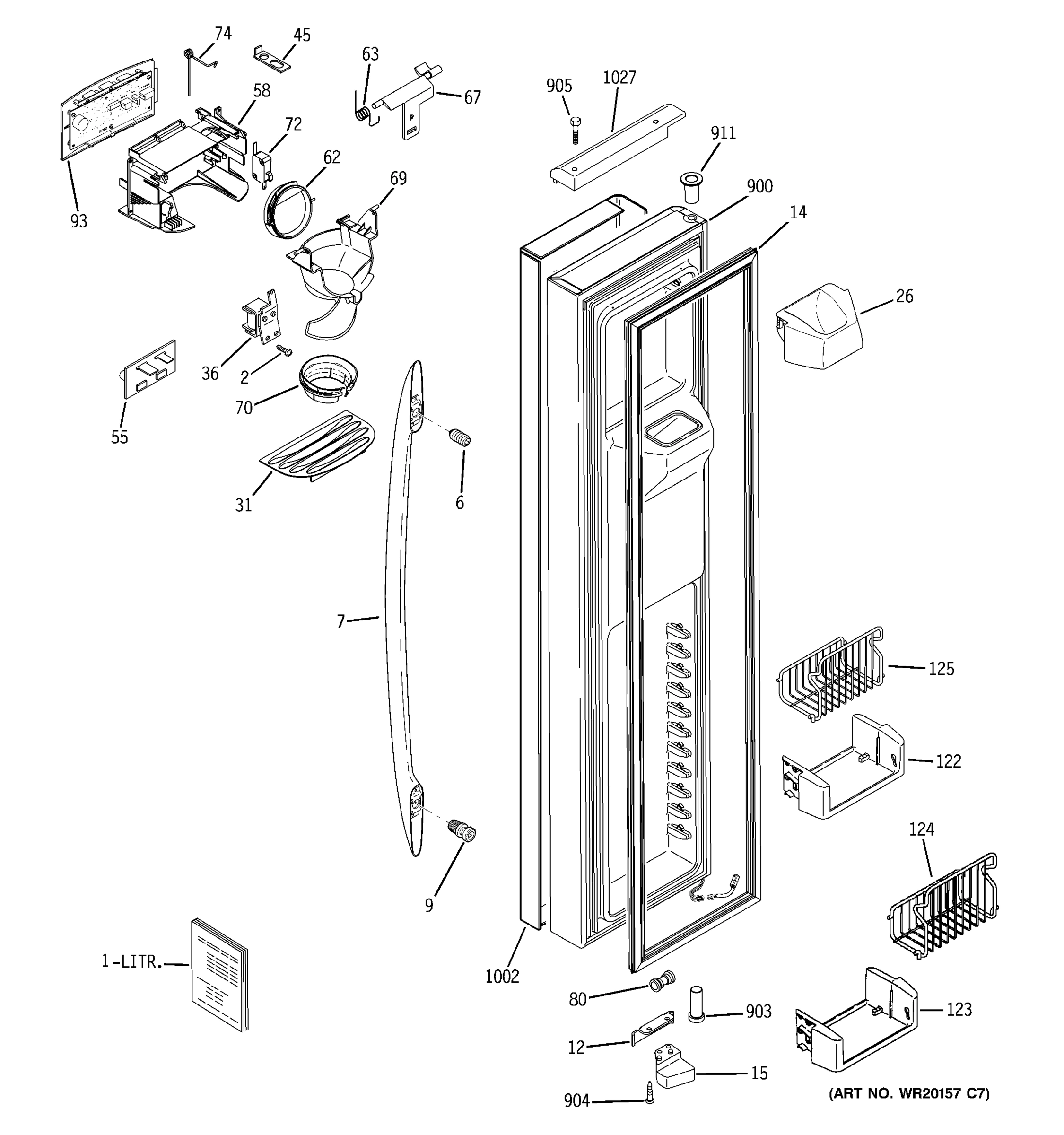 74
45
63
67
58
72
62
69
93
905
1027
911
900
14
26
36
2
70
55
31
6
7
125
122
124
9
1-LITR.
1002
80
903
123
12
15
904
(ART NO. WR20157 C7)