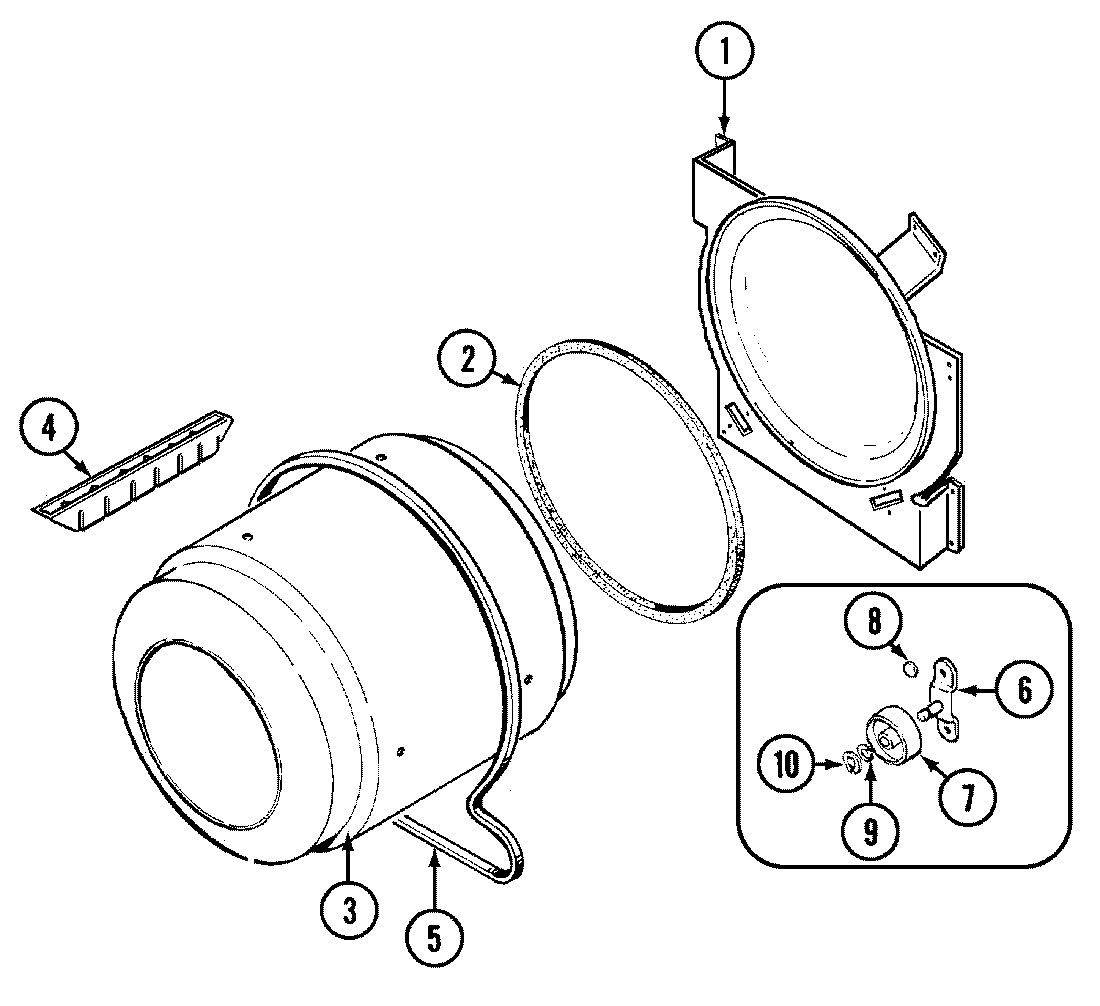 1
2
4
8
6
10
7
9
3
5