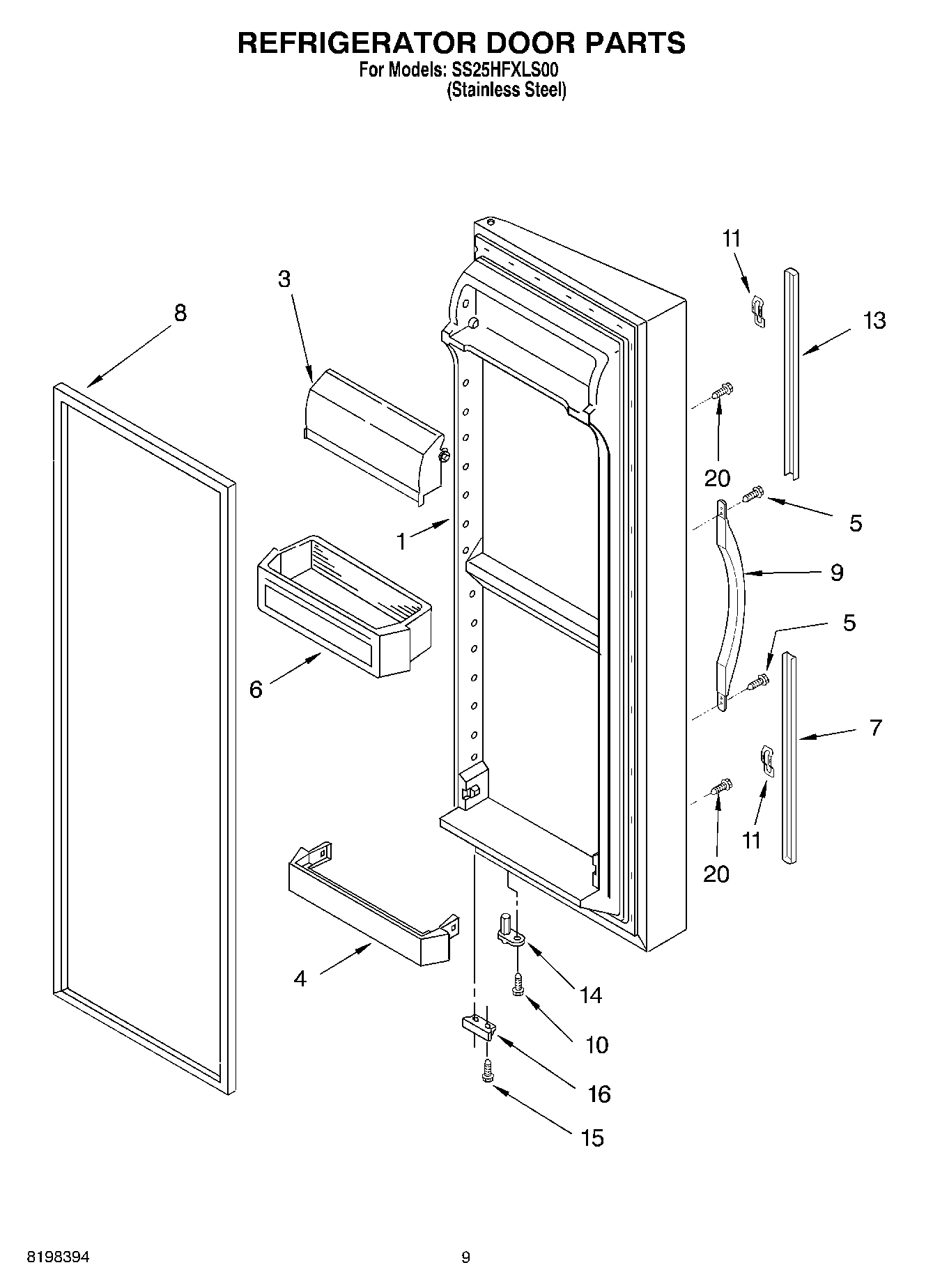 REFRIGERATOR DOOR PARTS
For Models: SS25HFXLS00
(Stainless Steel)

11
3
8
13
20
5
1
9
5
6
7
11
20
4
14
10
16
15

8198394

9