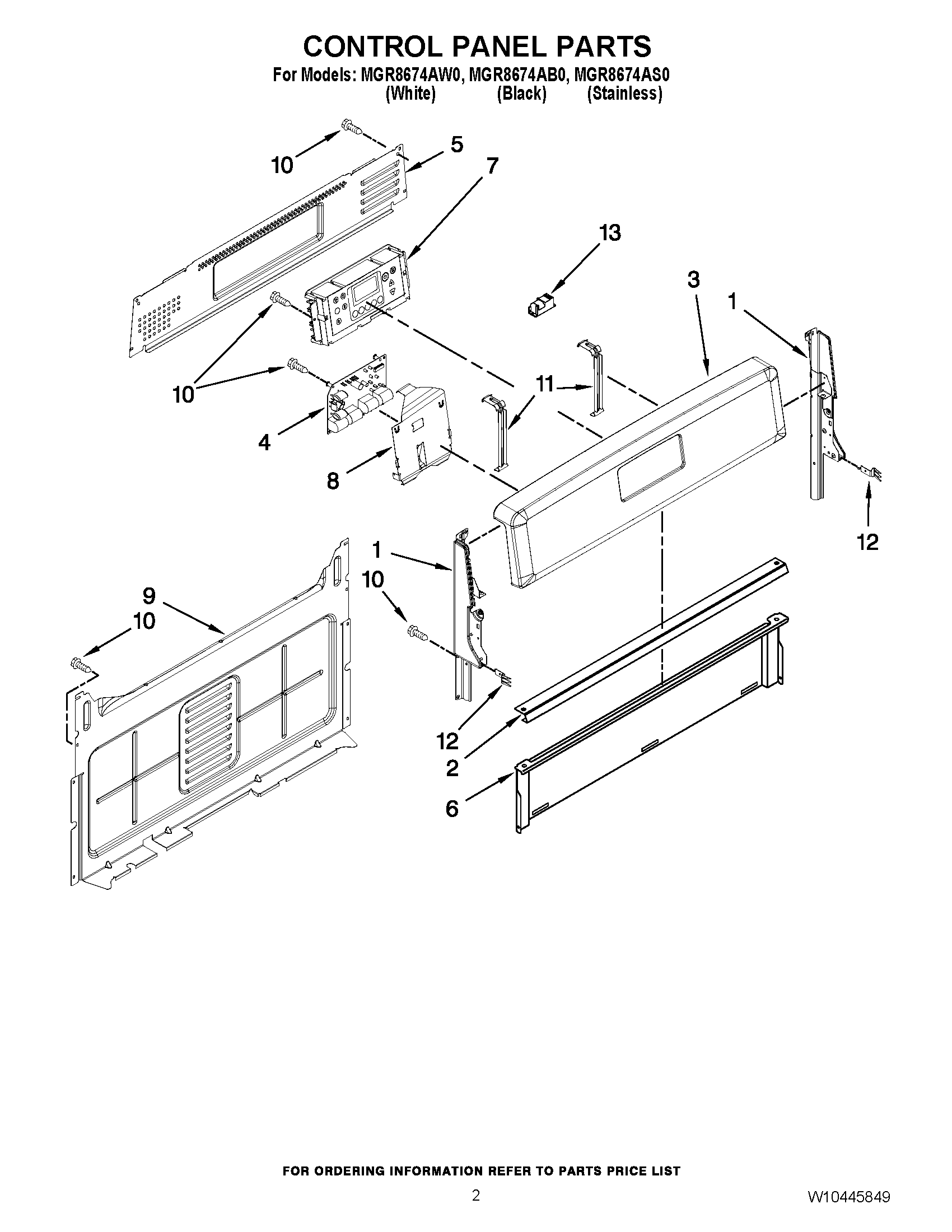 CONTROL PANEL PARTS

For Models: MGR8674AW0, MGR8674AB0, MGR8674AS0
(White) (Black) (Stainless)

10
5
7
13
3
1
10
11
4
8
12
1
10
9
10
12
2
6

FOR ORDERING INFORMATION REFER TO PARTS PRICE LIST

2

W10445849