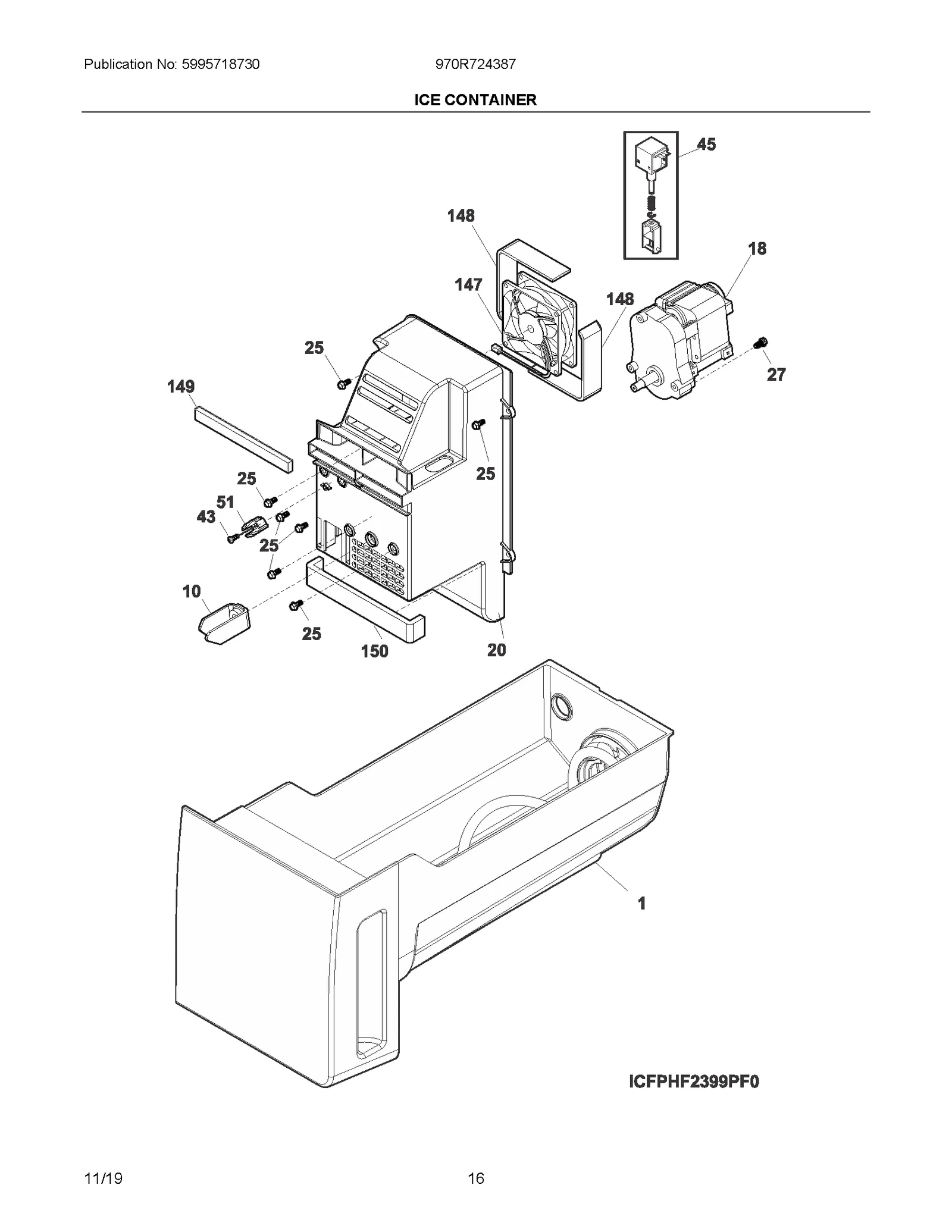 Publication No: 5995718730

970R724387

ICE CONTAINER

45

148

18

147

148

25

27

149

25

25

51

43

25

10

25

150

20

1

ICFPHF2399PF0

11/19

16