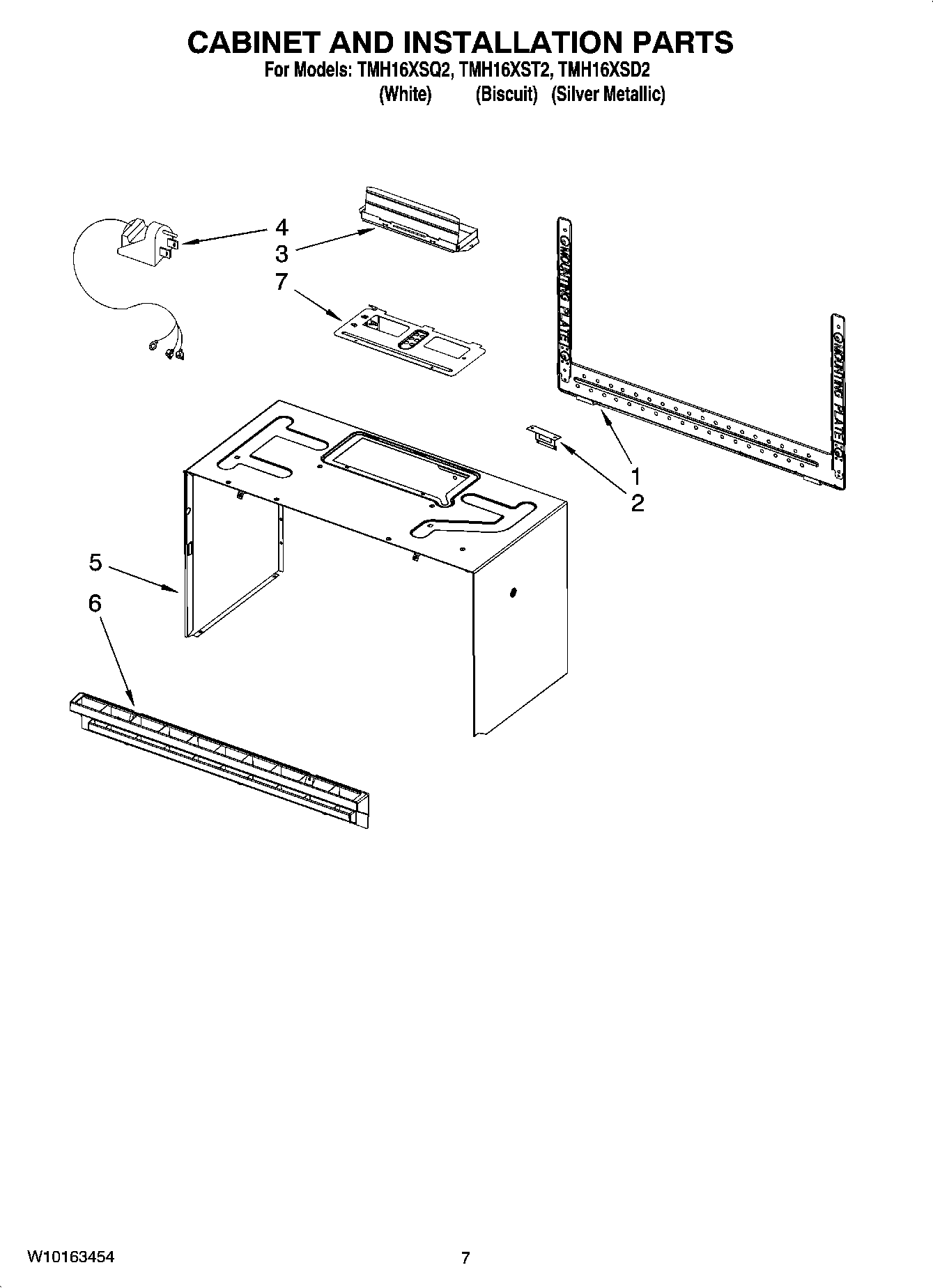 CABINET AND INSTALLATION PARTS
For Models: TMH16XSQ2, TMH16XST2, TMH16XSD2
(White) (Biscuit) (Silver Metallic)

4
3
7

MOUNTING PLATE
MOUNTING PLATE

1
2

5
6

W10163454

7