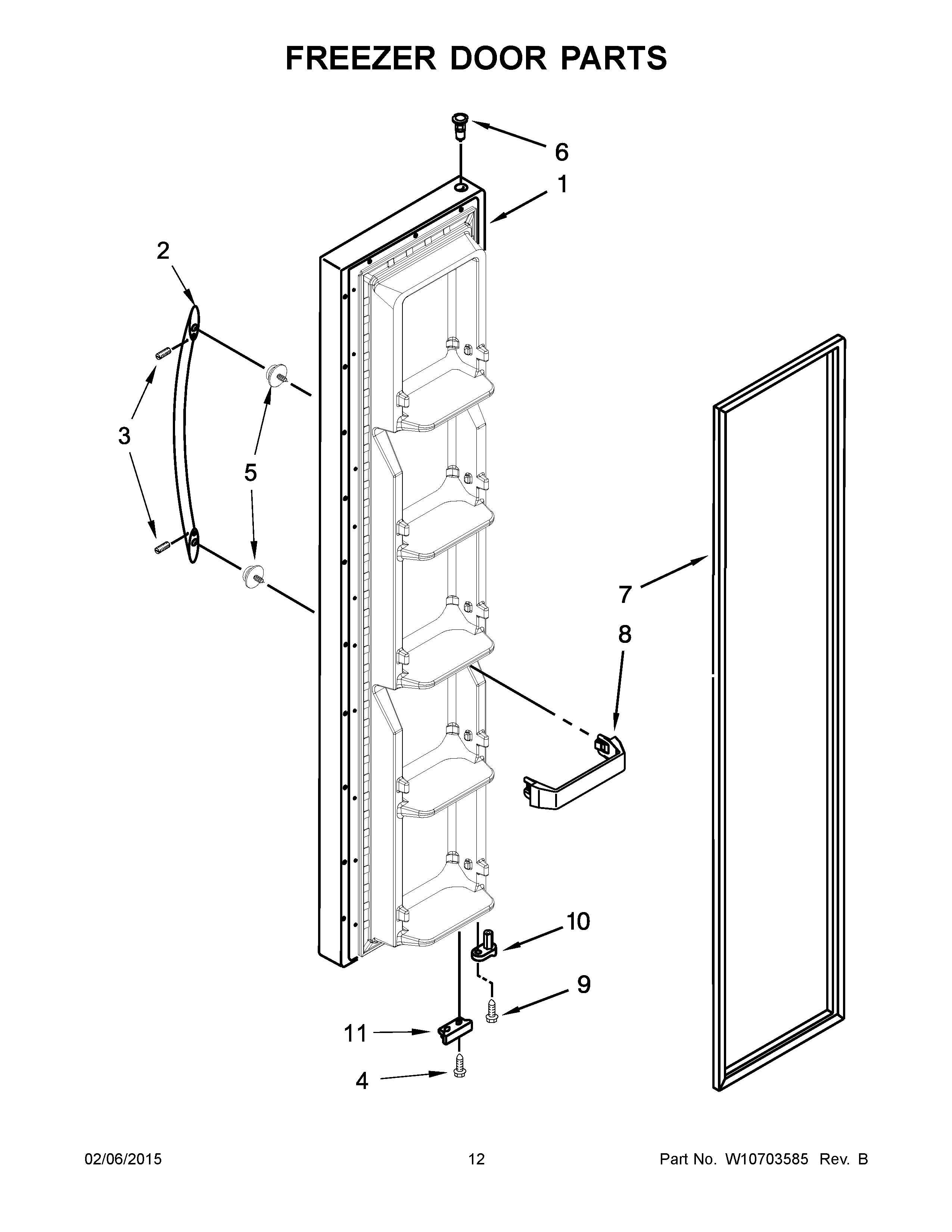 FREEZER DOOR PARTS

6

1

2

3

5

7

8

10

9

11

4

02/06/2015

12

Part No. W10703585 Rev. B