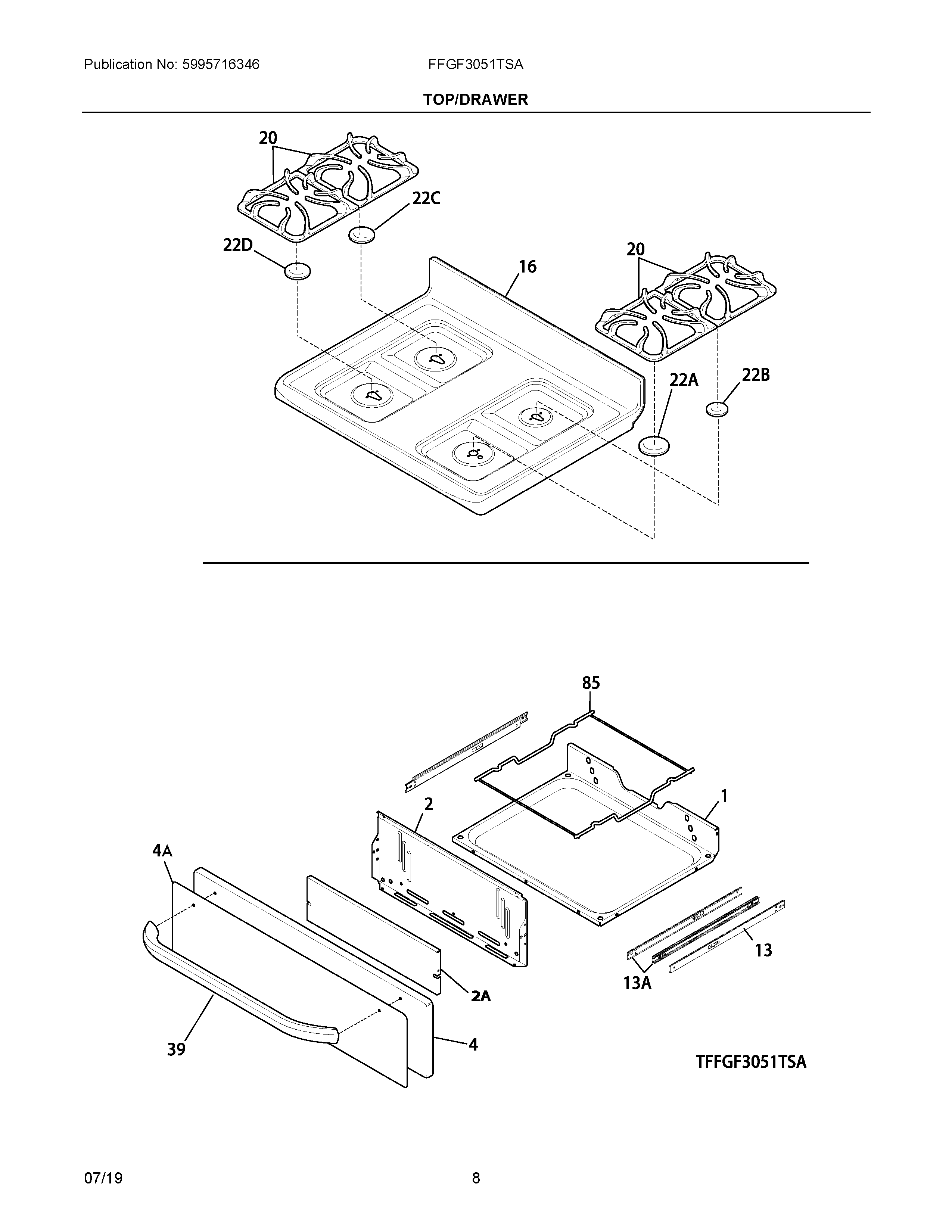 Publication No: 5995716346

FFGF3051TSA

TOP/DRAWER

20

22C

22D

16

20

22A

22B

85

2

1

4A

2A

13

13A

39

4

TFFGF3051TSA

07/19

8