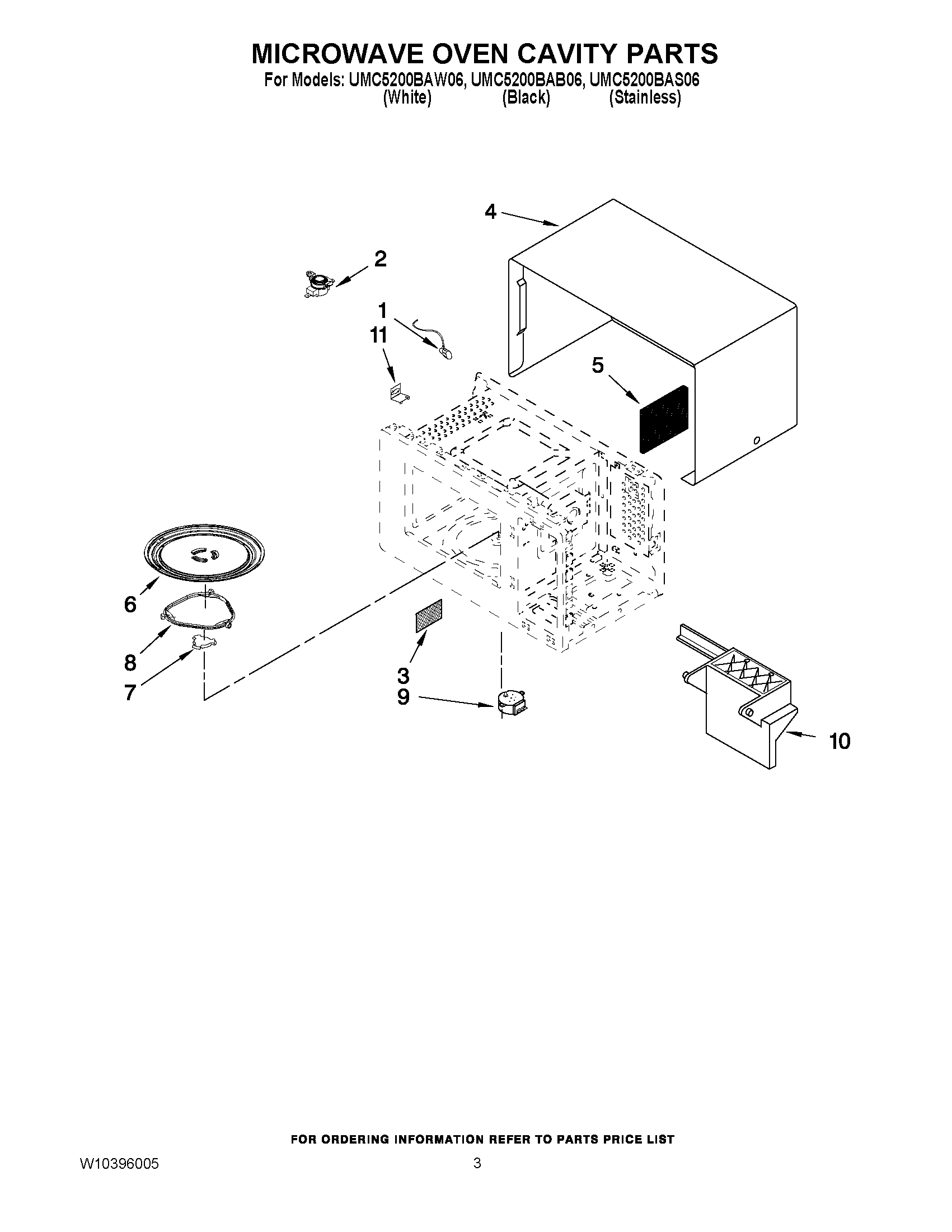 MICROWAVE OVEN CAVITY PARTS

For Models: UMC5200BAW06, UMC5200BAB06, UMC5200BAS06
(White) (Black) (Stainless)

4
2
1
11
5
6
8
7
3
9
10

FOR ORDERING INFORMATION REFER TO PARTS PRICE LIST

W10396005

3