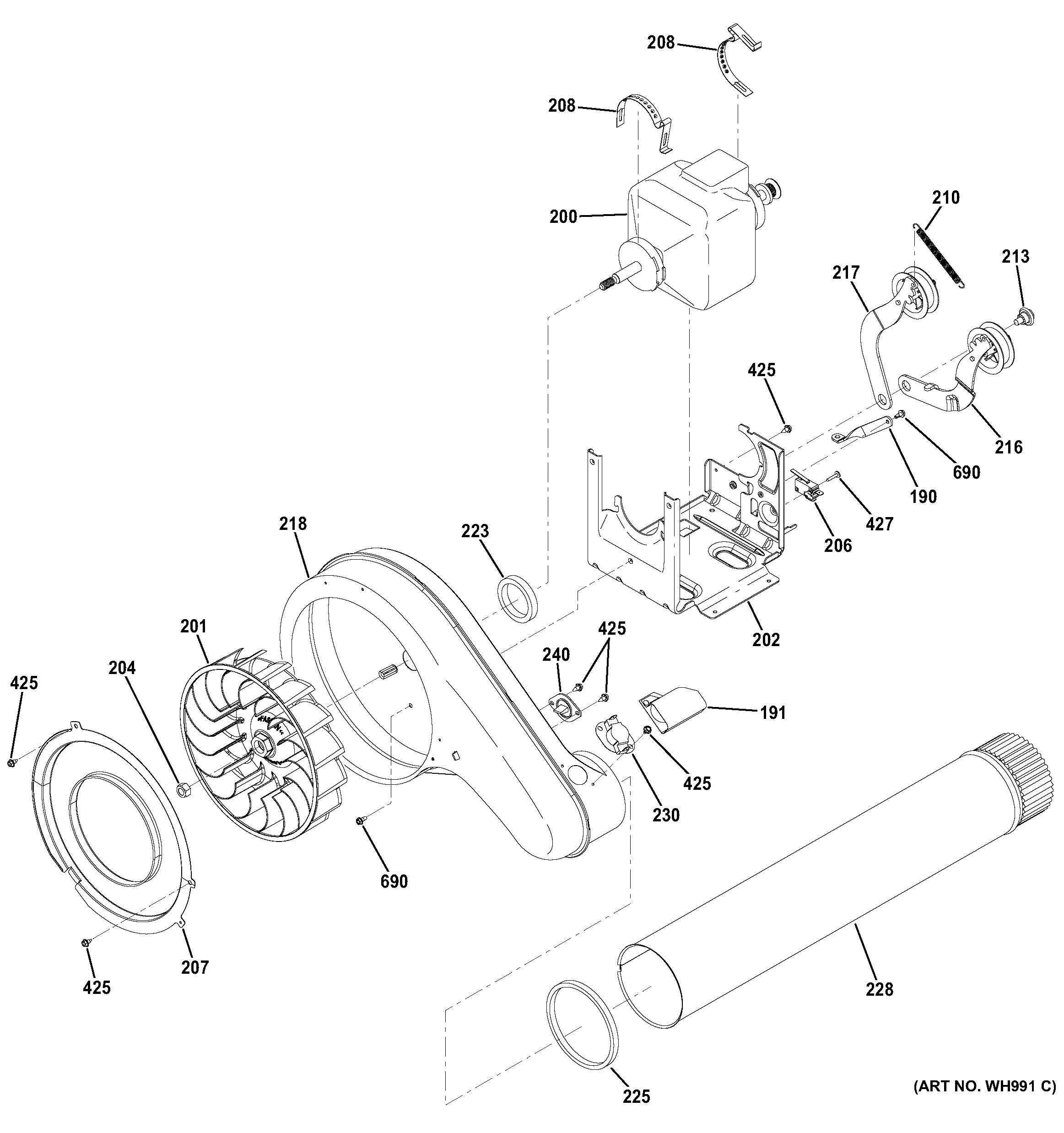 208
208
200
210
213
217
425
216
690
190
427
206
218
223
202
201
425
240
204
425
191
425
230
690
207
425
228
225
(ART NO. WH991 C)