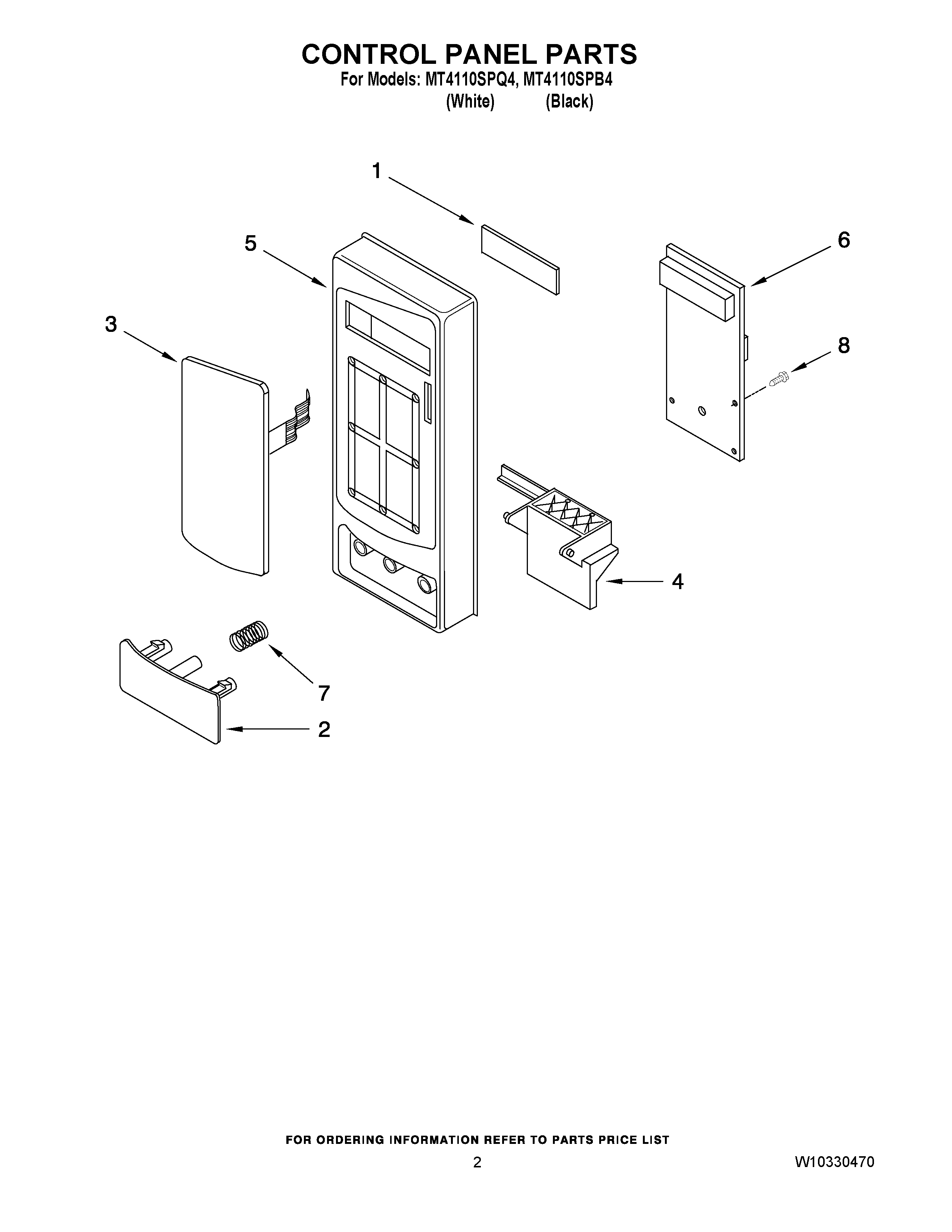 CONTROL PANEL PARTS
For Models: MT4110SPQ4, MT4110SPB4
(White) (Black)

1
5
6
3
8
4
7
2

FOR ORDERING INFORMATION REFER TO PARTS PRICE LIST

2

W10330470