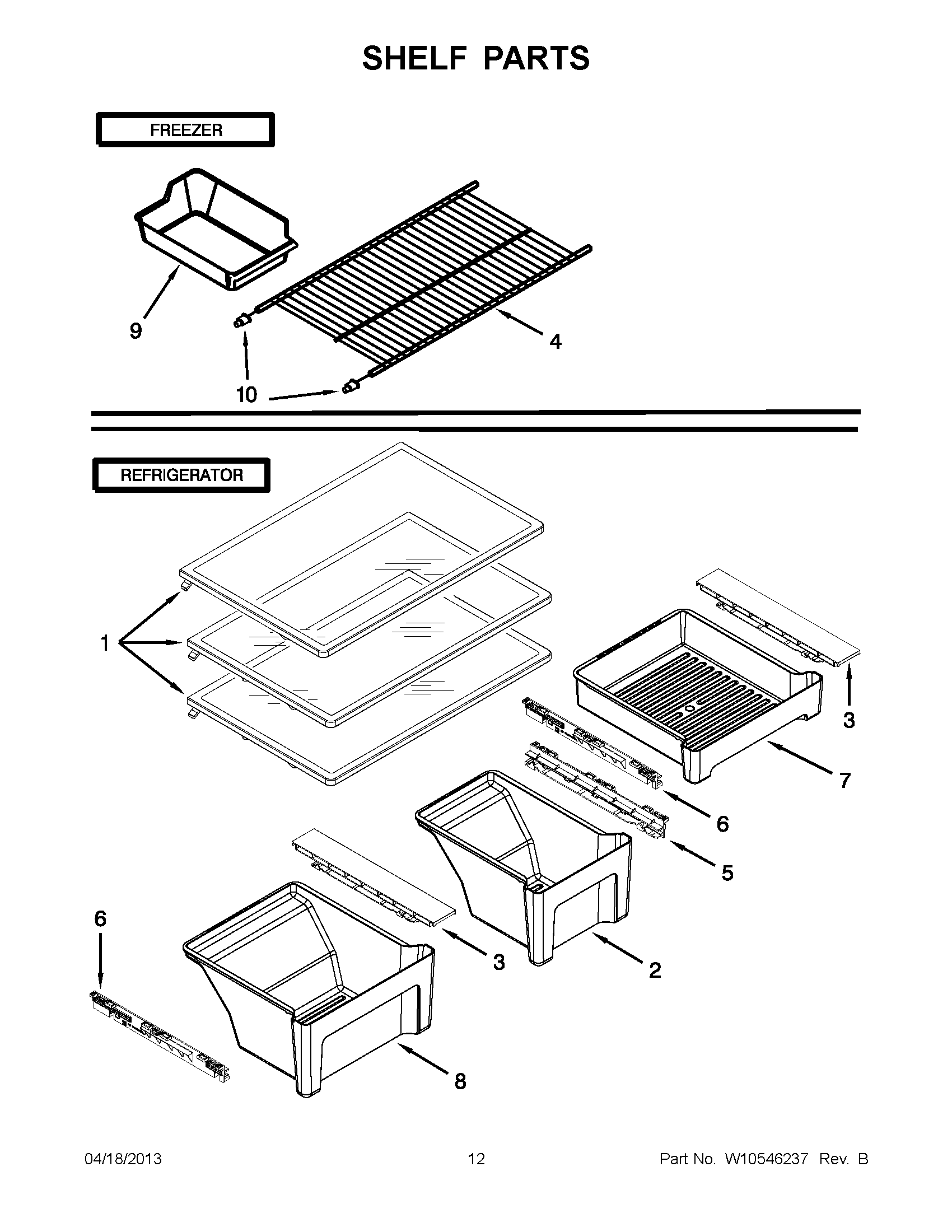 SHELF PARTS

FREEZER

9

4

10

REFRIGERATOR

1

3

7

6

5

6

3

2

8

04/18/2013

12

Part No. W10546237 Rev. B