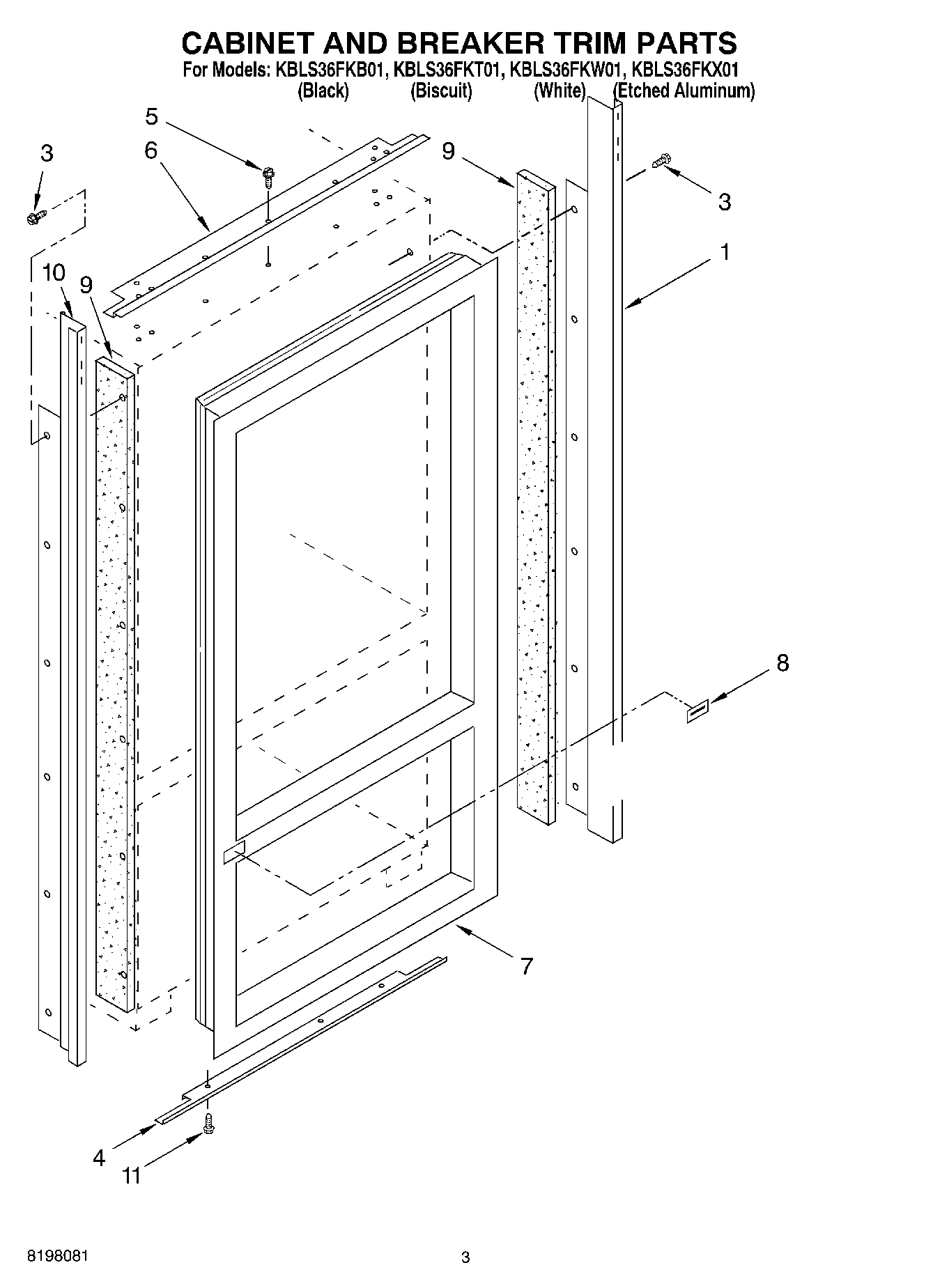 CABINET AND BREAKER TRIM PARTS

For Models: KBLS36FKB01, KBLS36FKT01, KBLS36FKW01, KBLS36FKX01
(Black) (Biscuit) (White) (Etched Aluminum)

5
3
6
9
3
1
10
9
8
7
4
11

8198081

3