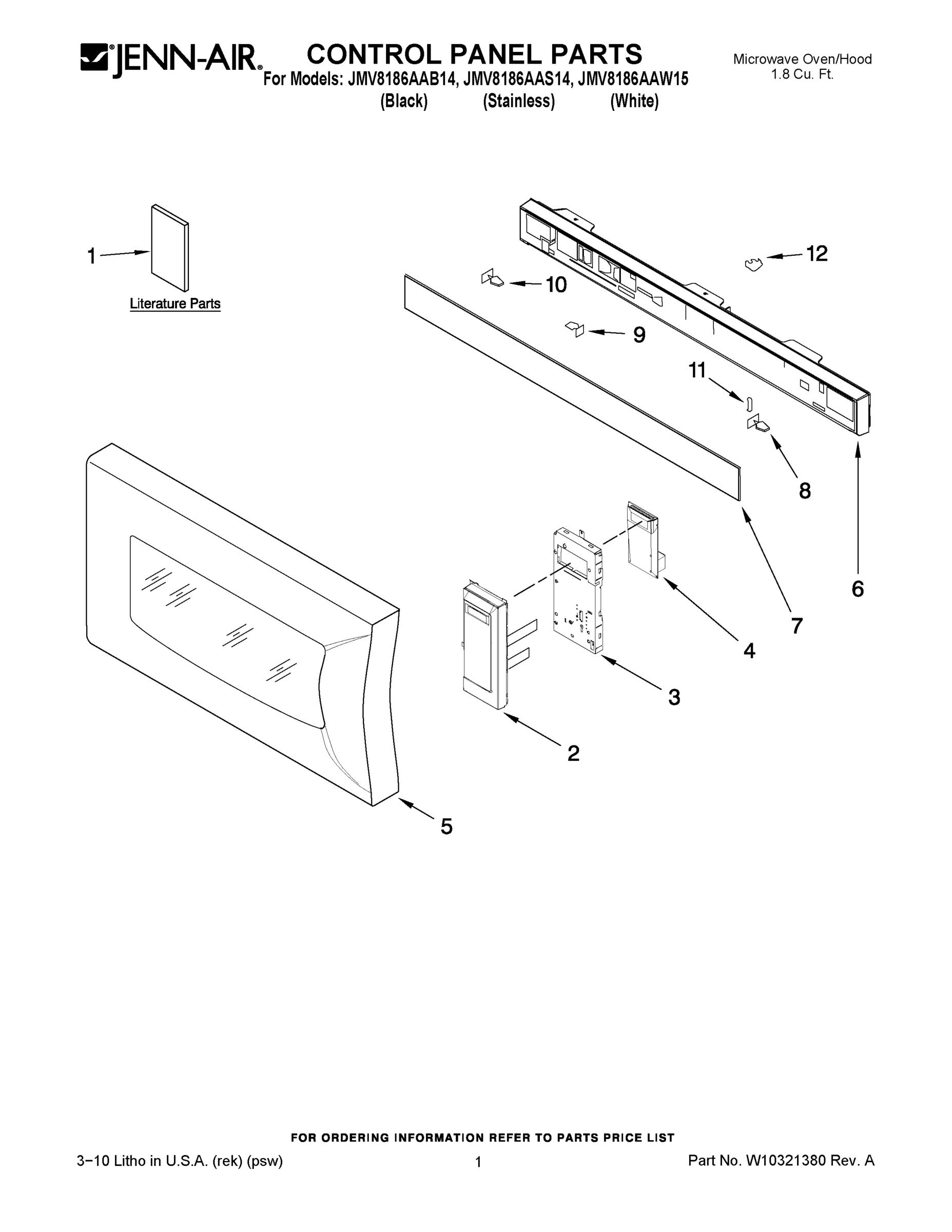 JENN-AIR® CONTROL PANEL PARTS

For Models: JMV8186AAB14, JMV8186AAS14, JMV8186AAW15
(Black) (Stainless) (White)

Microwave Oven/Hood
1.8 Cu. Ft.

1

Literature Parts

12

10

9

11

8

6

7

4

3

2

5

FOR ORDERING INFORMATION REFER TO PARTS PRICE LIST

3−10 Litho in U.S.A. (rek) (psw)

1

Part No. W10321380 Rev. A