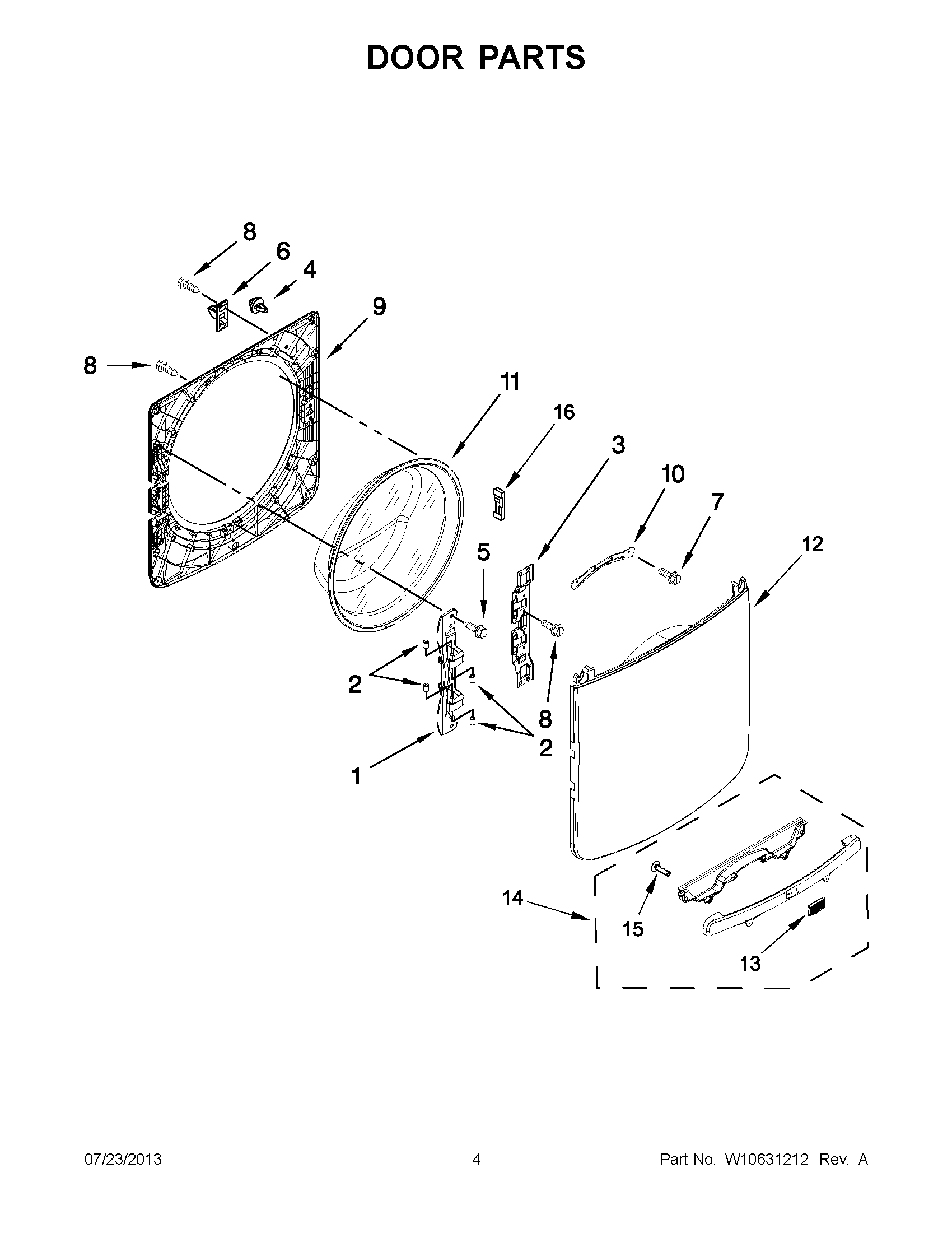 DOOR PARTS

8
6
4
9
8
11
16
3
10
7
12
5
2
8
2
1
14
15
13

07/23/2013
4
Part No. W10631212 Rev. A