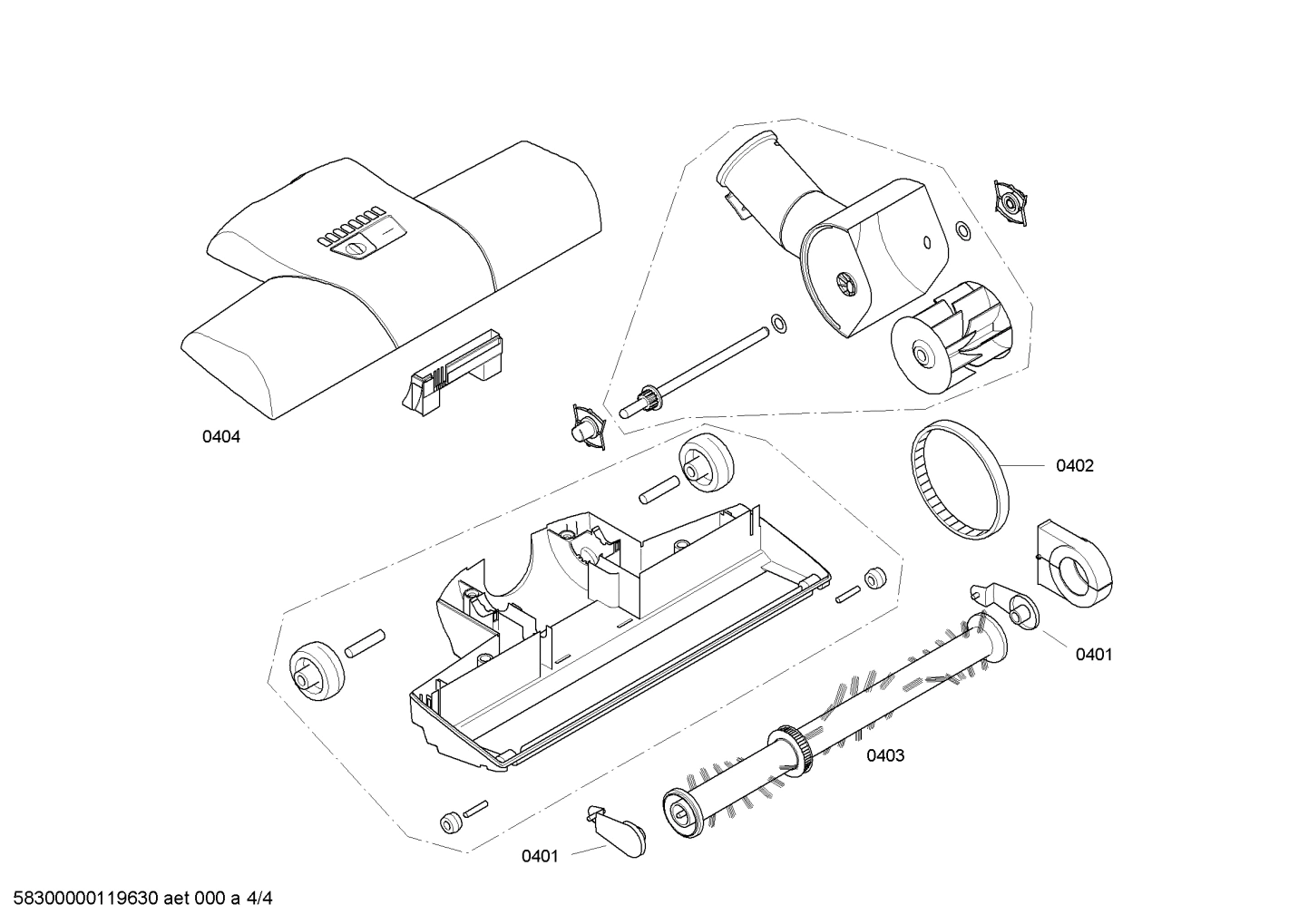 0404

0402

0401

0403

0401

58300000119630 aet 000 a 4/4