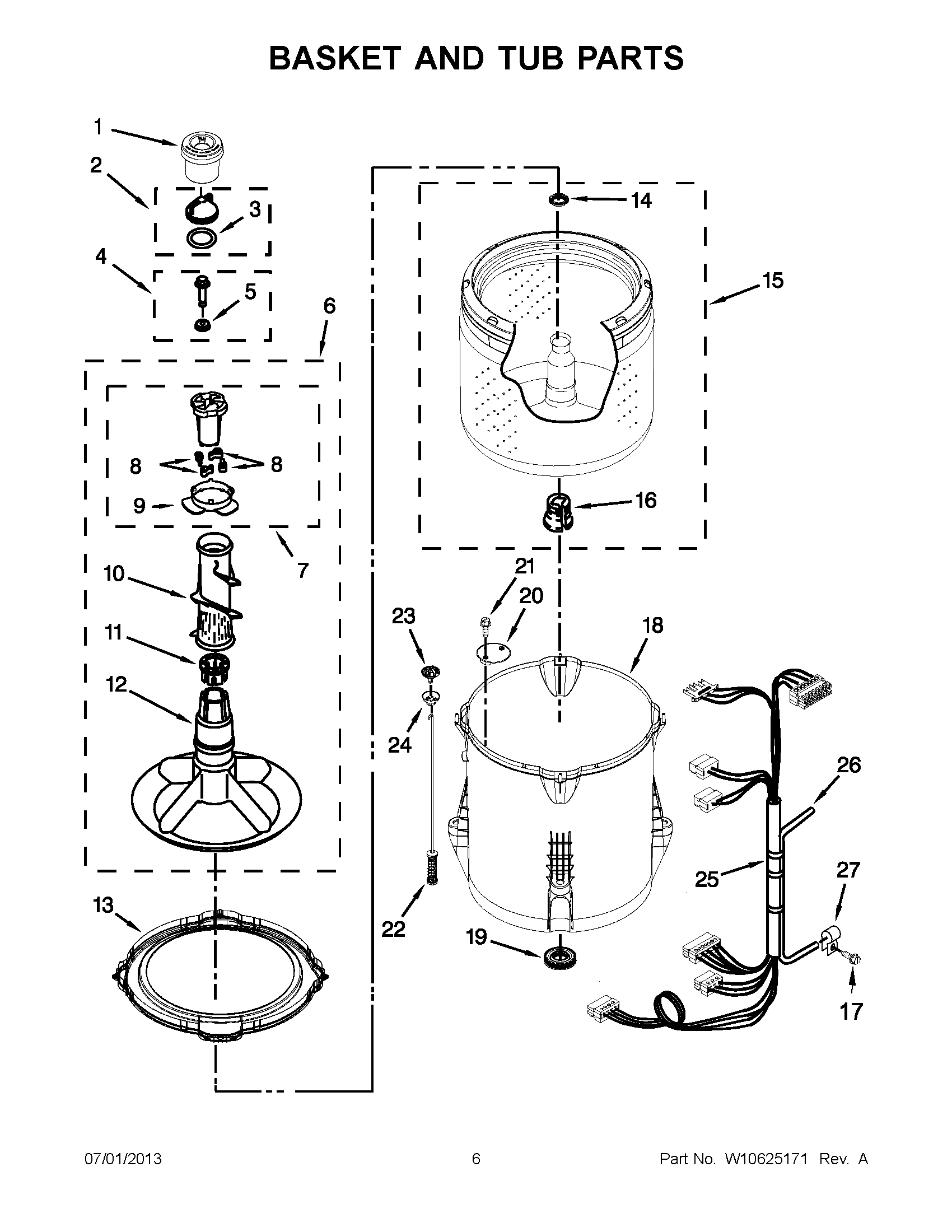 BASKET AND TUB PARTS

1
2
3
4
5
6
8
8
9
7
10
11
12
13
14
15
16
21
20
23
18
24
26
25
27
22
19
17

07/01/2013
6
Part No. W10625171 Rev. A