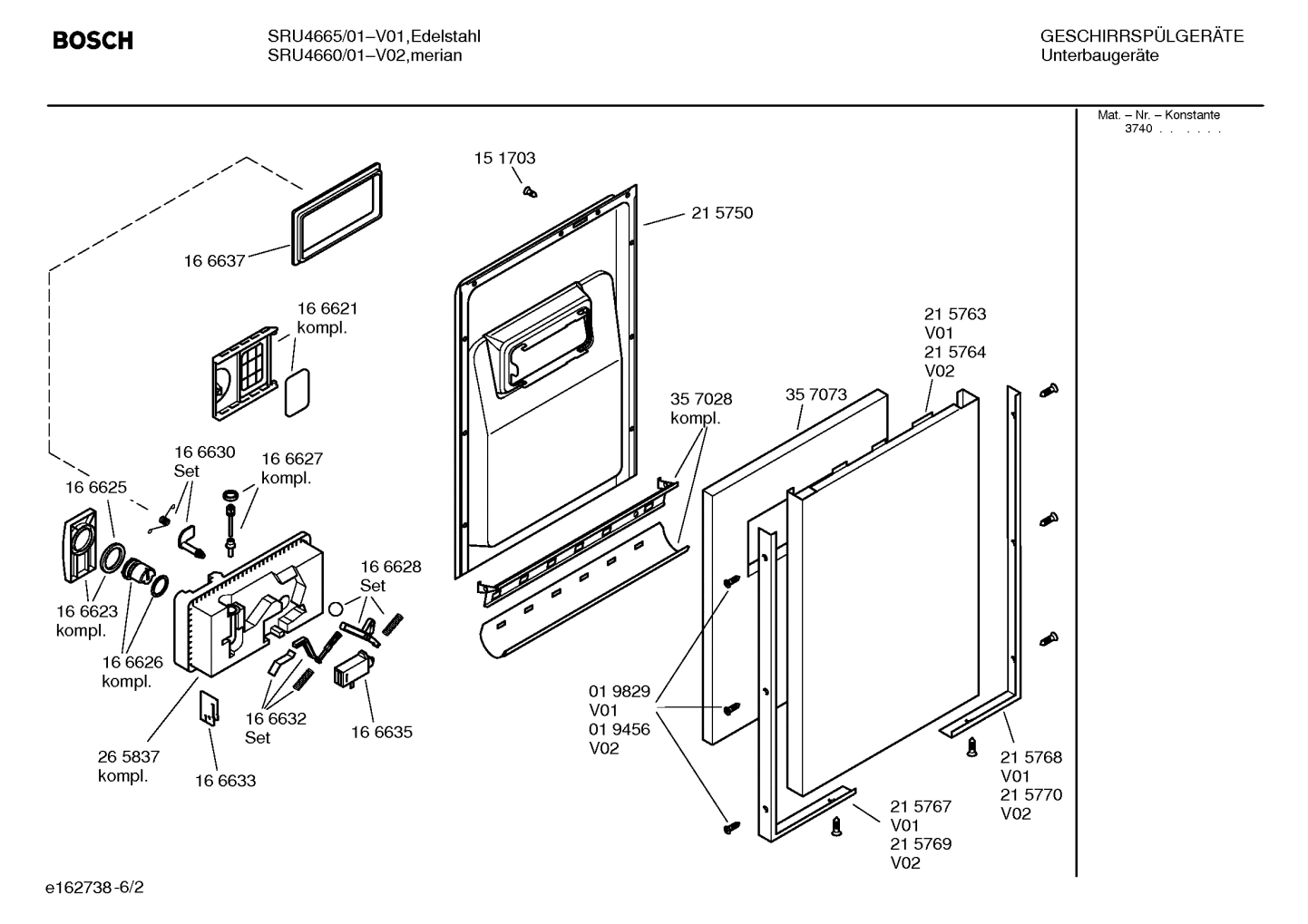 BOSCH

SRU4665/01–V01,Edelstahl
SRU4660/01–V02,merian

GESCHIRRSPÜLGERÄTE
Unterbaugeräte

Mat. – Nr. – Konstante
3740 . . . . . .

15 1703

21 5750

16 6637

16 6621
kompl.

21 5763
V01
21 5764
V02

35 7028
kompl.

35 7073

16 6630
Set

16 6627
kompl.

16 6625

16 6628
Set

16 6623
kompl.

16 6626
kompl.

01 9829
V01
01 9456
V02

16 6632
Set

16 6635

26 5837
kompl.

16 6633

21 5768
V01
21 5770
V02

21 5767
V01
21 5769
V02

e162738-6/2