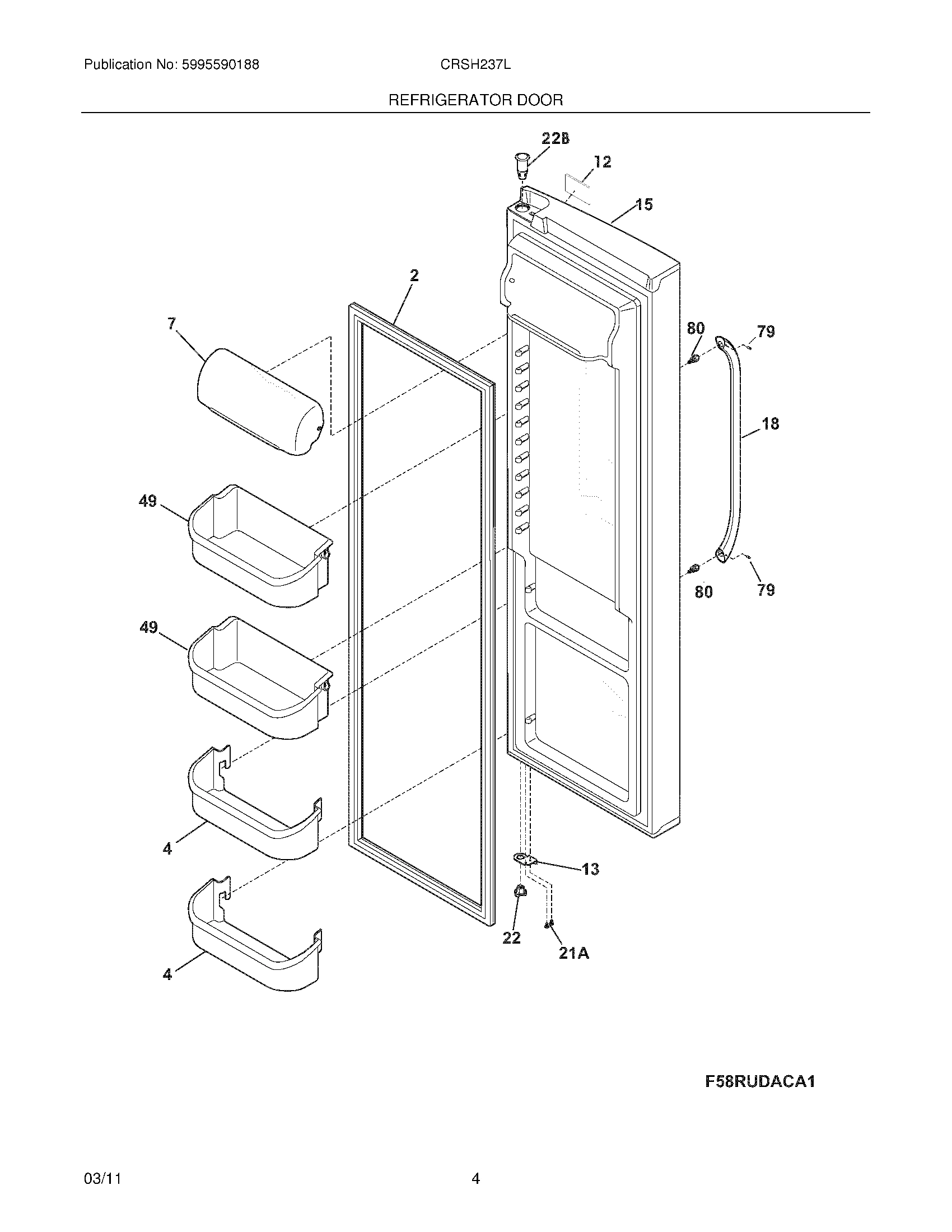 Publication No: 5995590188

CRSH237L

REFRIGERATOR DOOR

22B

12

15

2

7

80

79

18

49

80

79

49

4

13

22

21A

4

F58RUDACA1

03/11

4