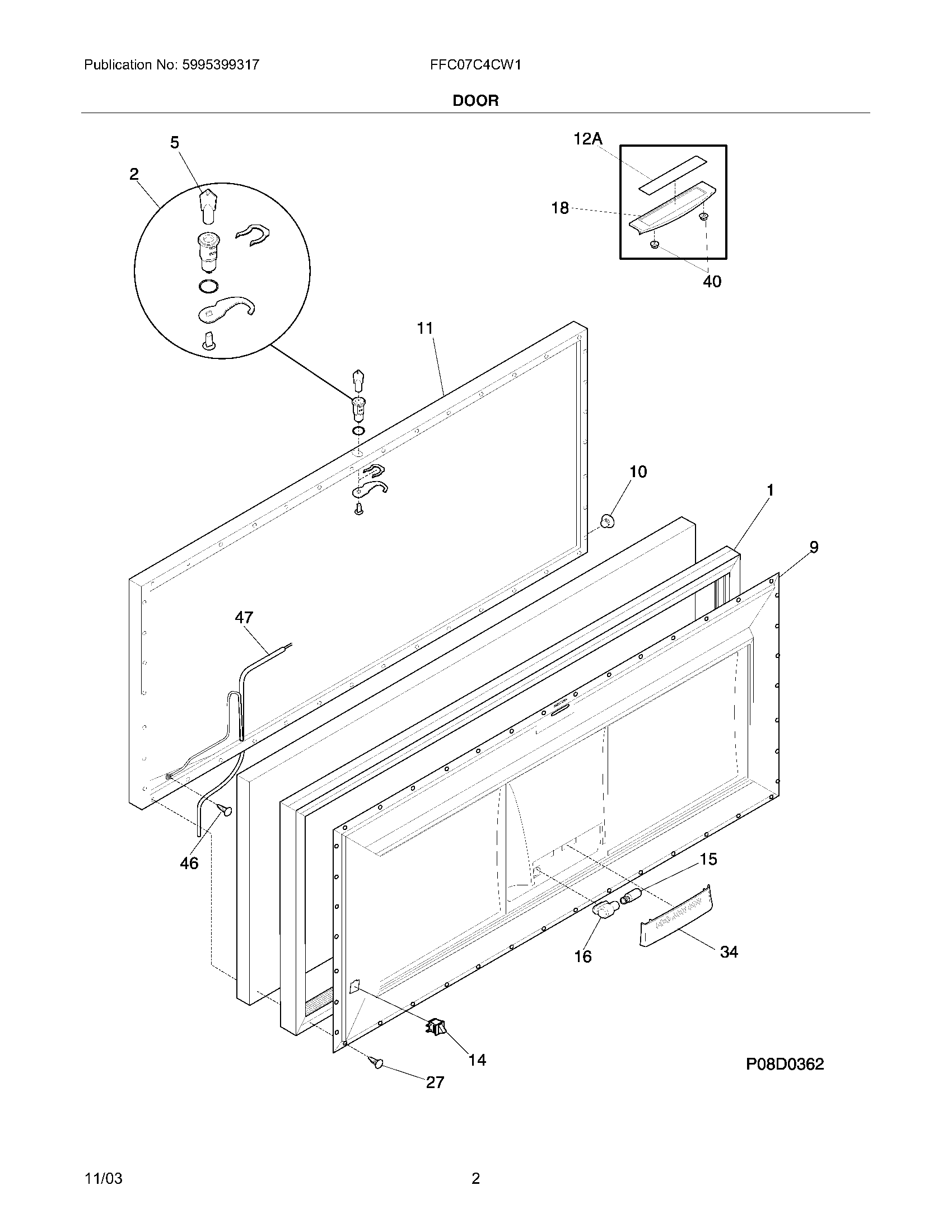 Publication No: 5995399317

FFC07C4CW1

DOOR

5

2

12A

18

40

11

10

1

9

47

46

15

16

34

14

27

P08D0362

11/03

2