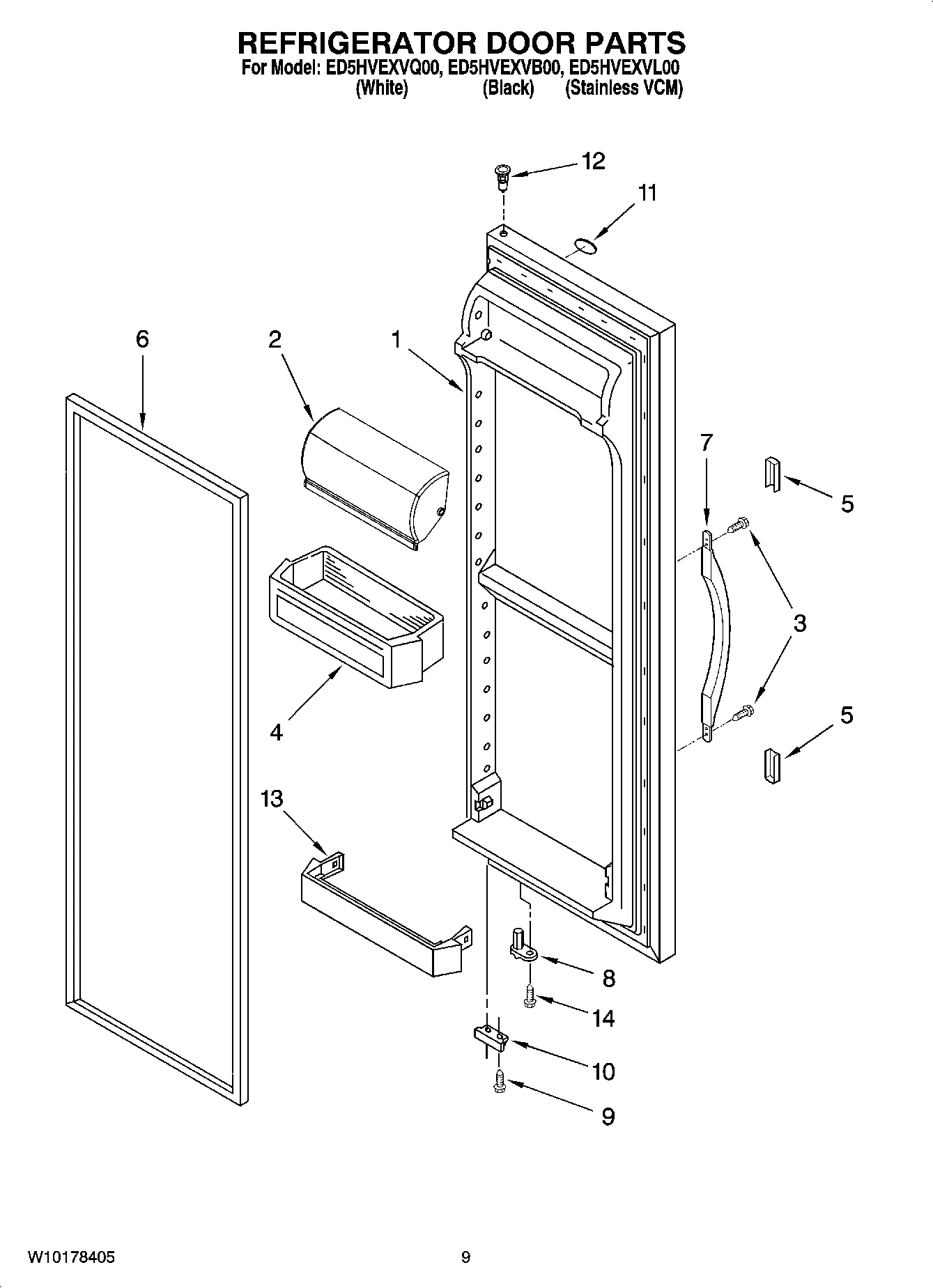 REFRIGERATOR DOOR PARTS
For Model: ED5HVEXVQ00, ED5HVEXVB00, ED5HVEXVL00
(White) (Black) (Stainless VCM)

12
11
6
2
1
7
5
3
4
5
13
8
14
10
9

W10178405
9