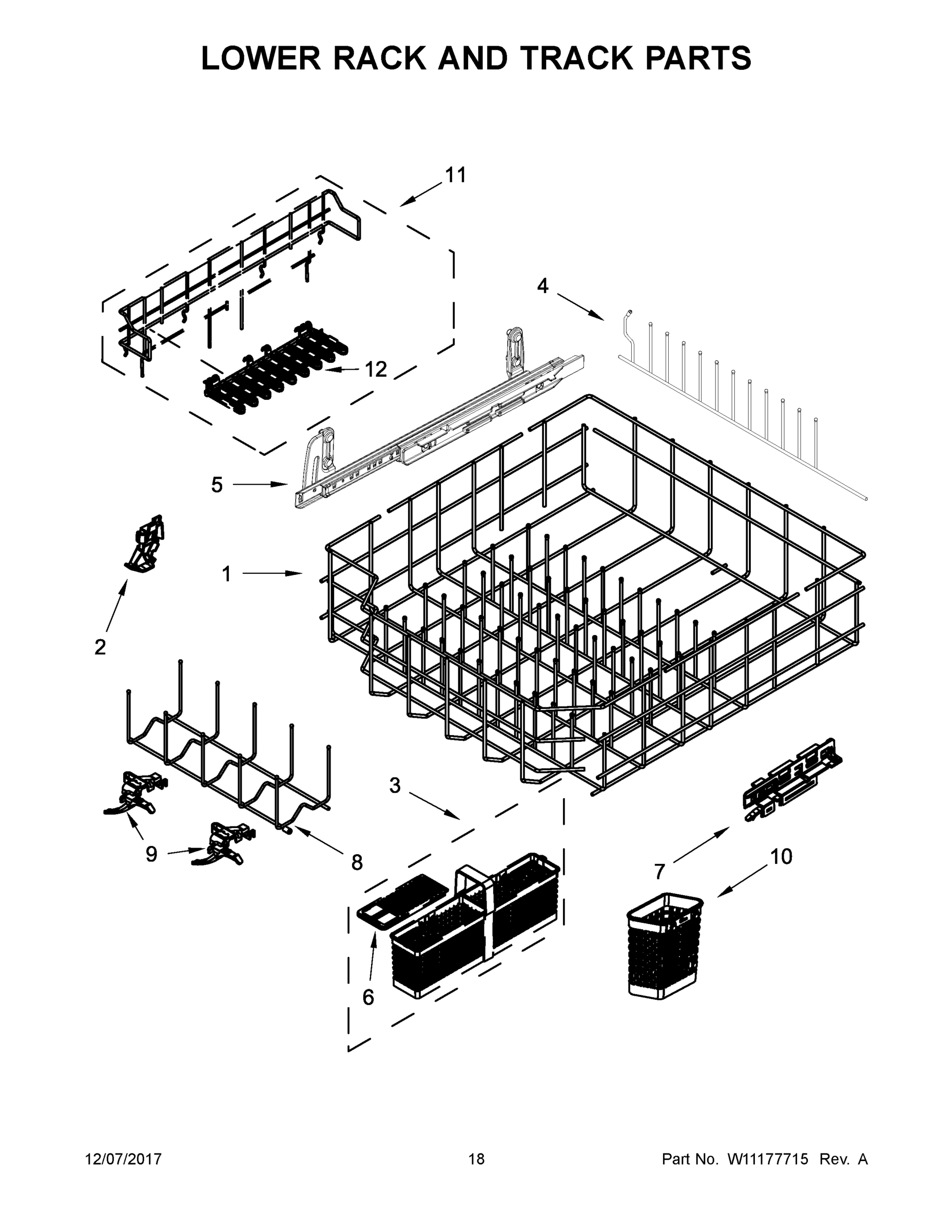 LOWER RACK AND TRACK PARTS

11

4

12

5

1

2

3

9

8

7

10

6

12/07/2017

18

Part No. W11177715 Rev. A