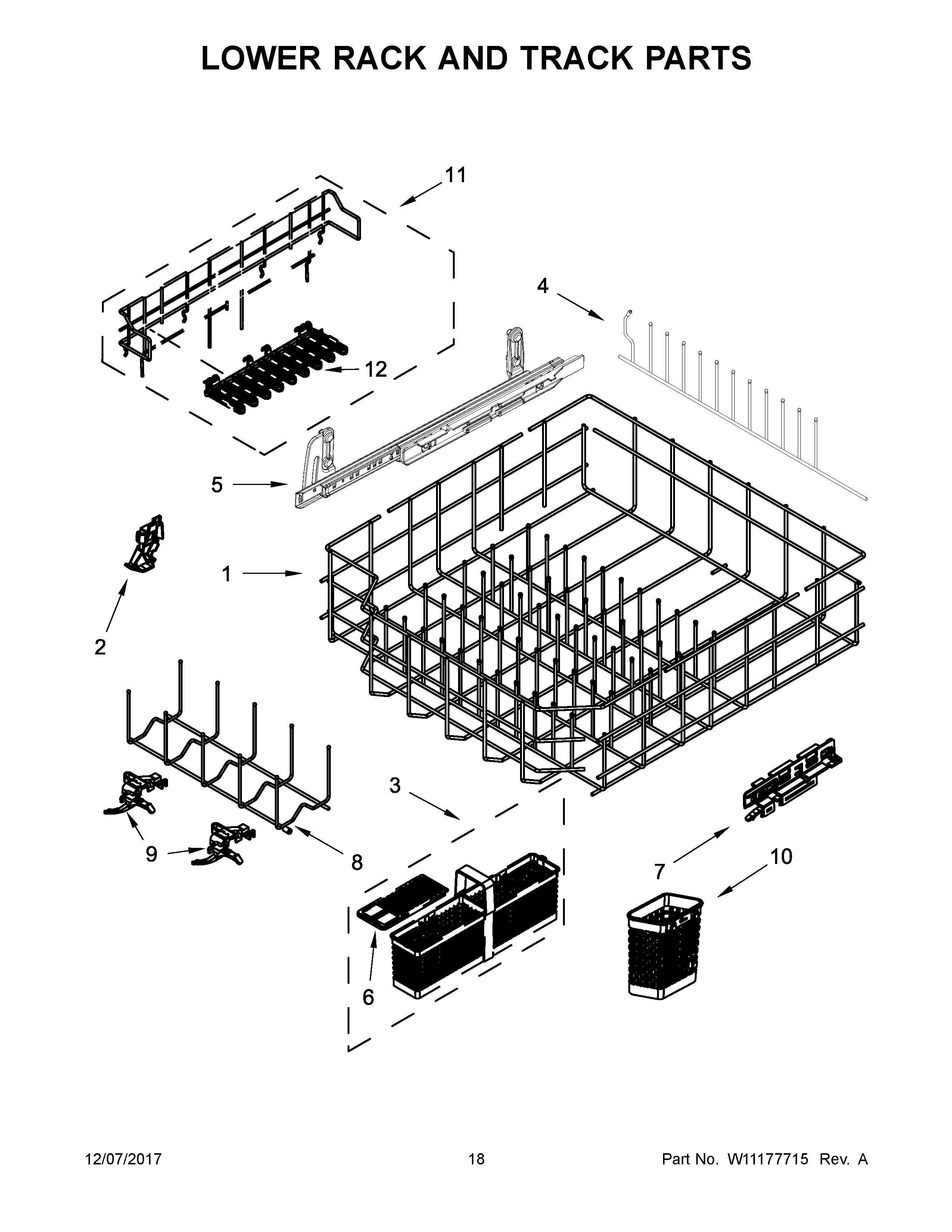 LOWER RACK AND TRACK PARTS

11

4

12

5

1

2

3

9

8

7

10

6

12/07/2017

18

Part No. W11177715 Rev. A