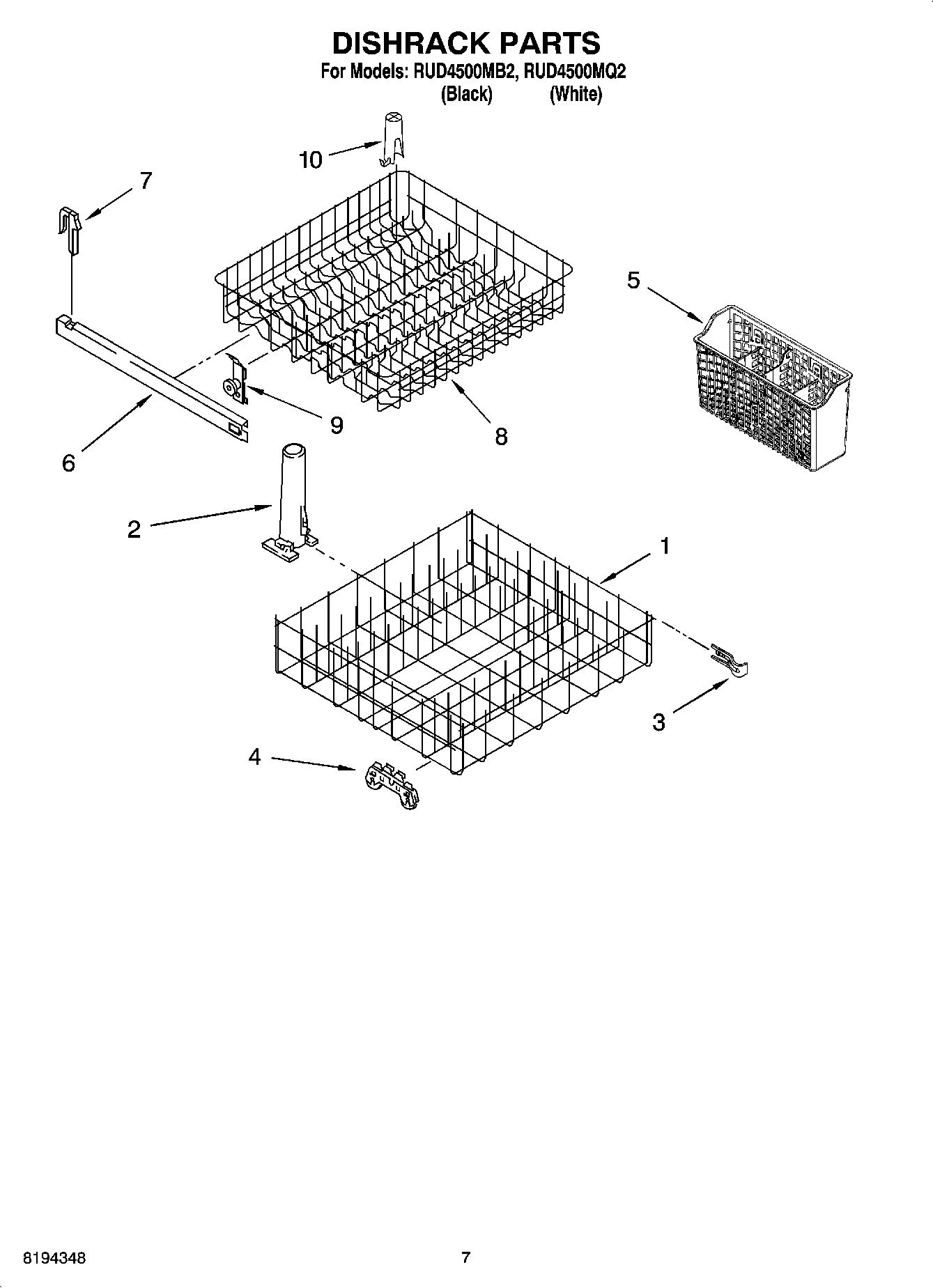 DISHRACK PARTS
For Models: RUD4500MB2, RUD4500MQ2
(Black) (White)

10
7
5
9
8
6
2
1
3
4

8194348
7