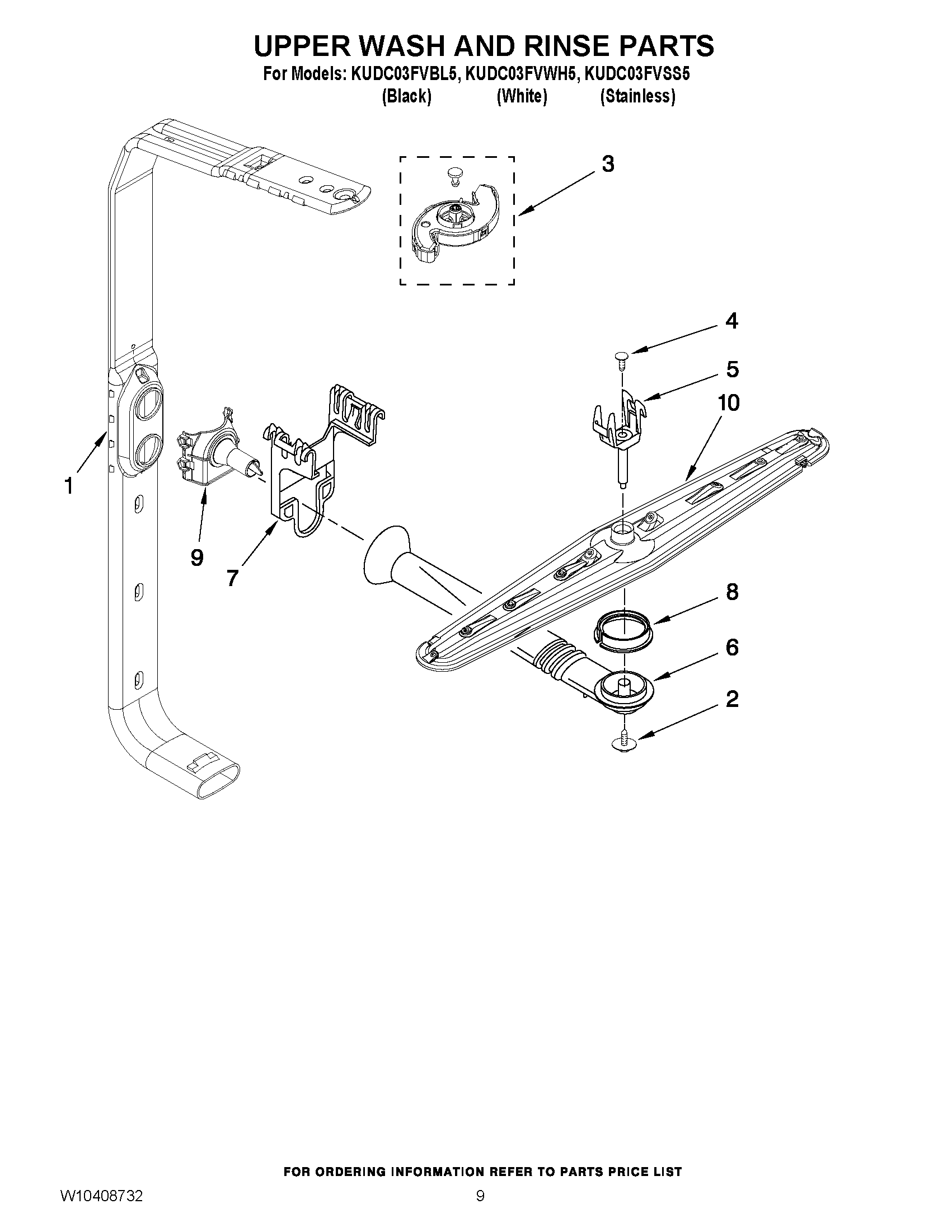 UPPER WASH AND RINSE PARTS
For Models: KUDC03FVBL5, KUDC03FVWH5, KUDC03FVSS5
(Black) (White) (Stainless)

3
4
5
10
1
9
7
8
6
2

FOR ORDERING INFORMATION REFER TO PARTS PRICE LIST
W10408732
9