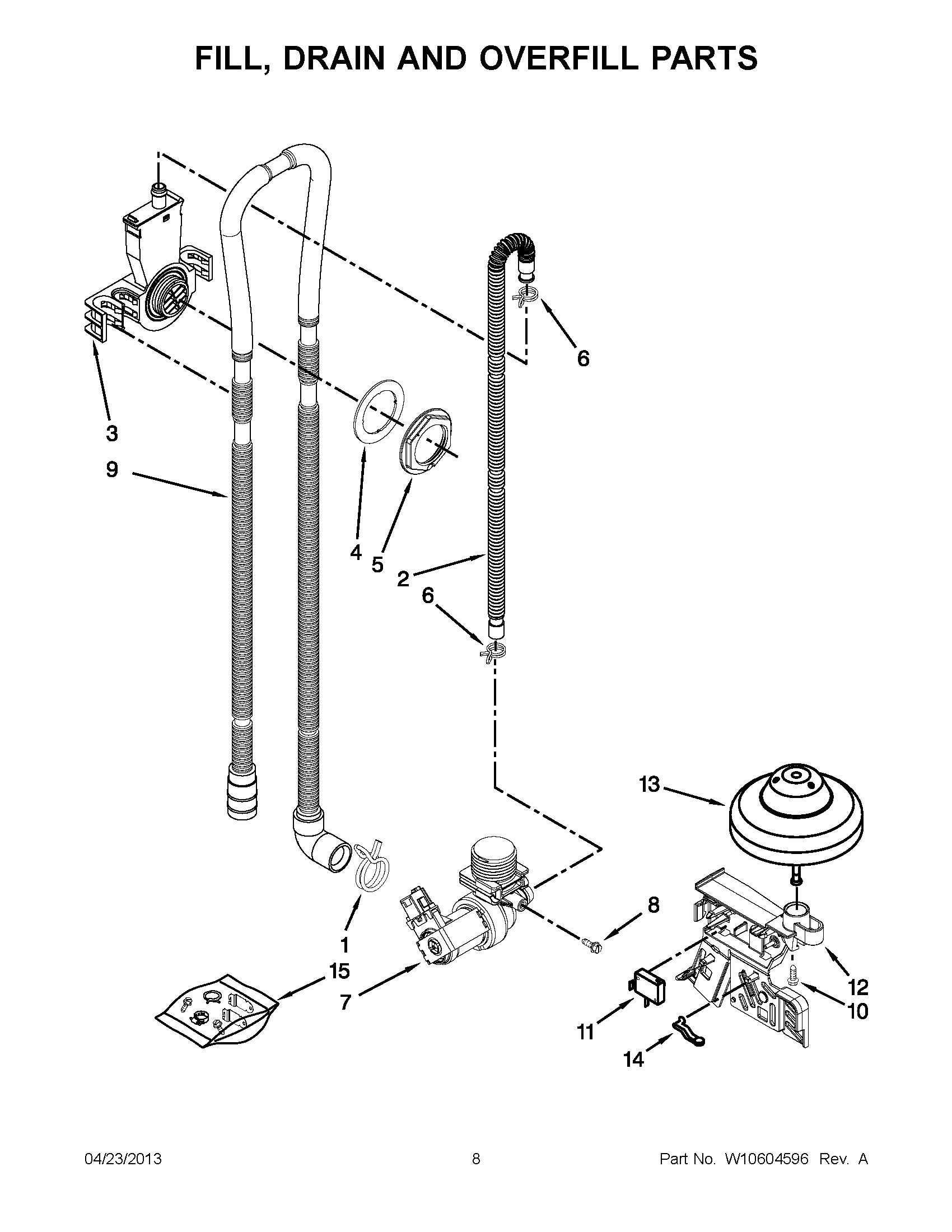 FILL, DRAIN AND OVERFILL PARTS

6

3

9

4

5

2

6

13

8

1

15

7

12

10

11

14

04/23/2013

8

Part No. W10604596 Rev. A