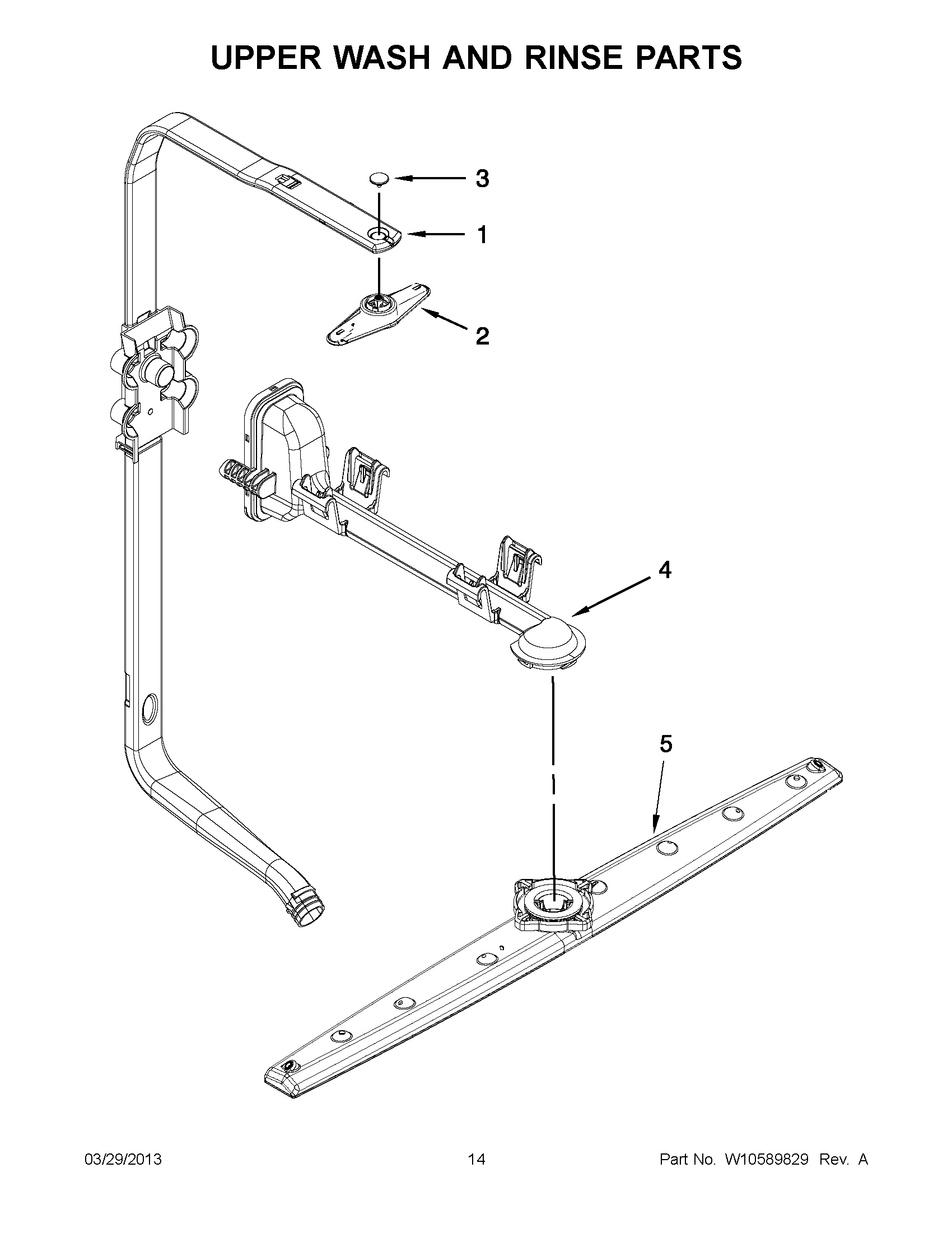 UPPER WASH AND RINSE PARTS

3

1

2

4

5

03/29/2013

14

Part No. W10589829 Rev. A