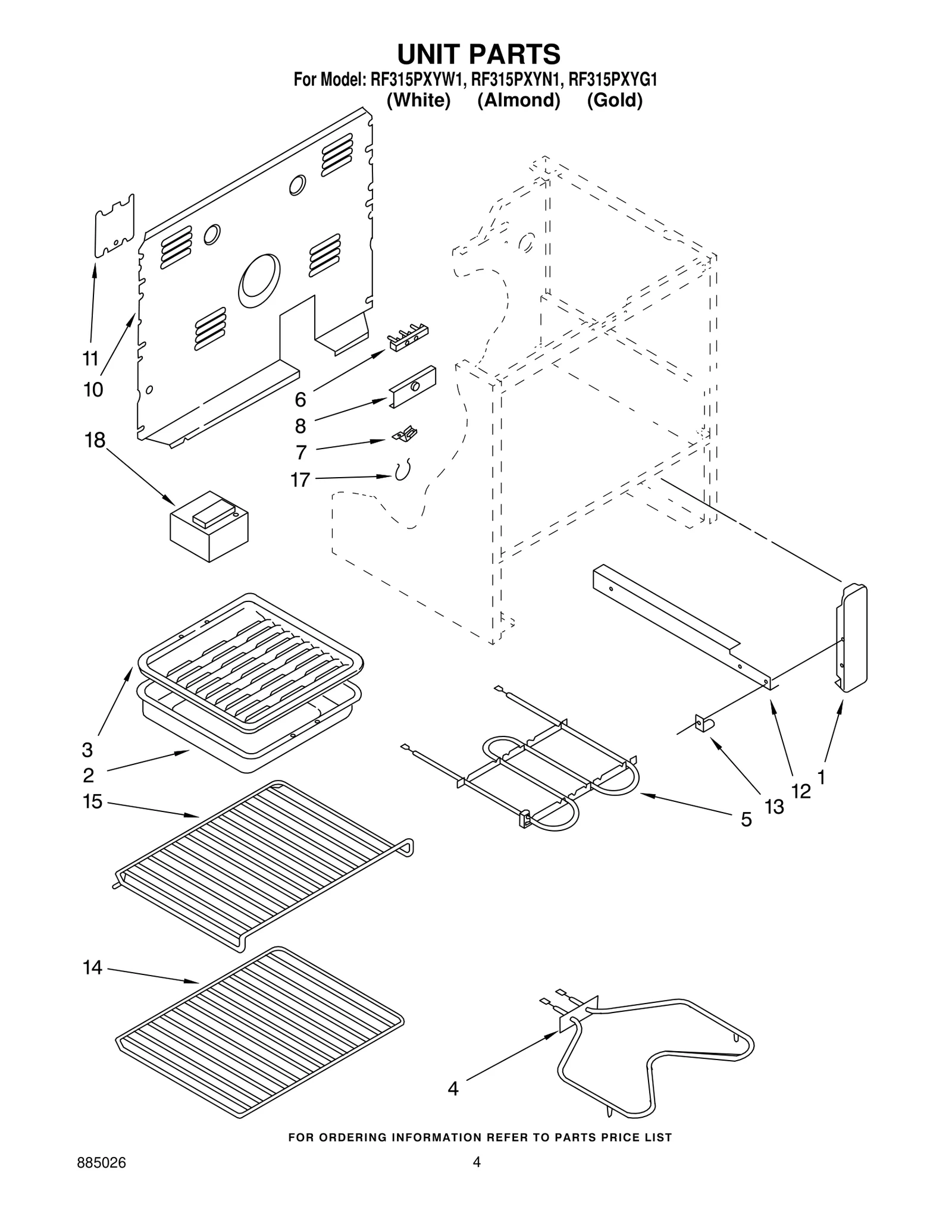 UNIT PARTS
For Model: RF315PXYW1, RF315PXYN1, RF315PXYG1
(White) (Almond) (Gold)

11
10
18
6
8
7
17
3
2
15
14
5
13
12
1
4

FOR ORDERING INFORMATION REFER TO PARTS PRICE LIST

885026
4