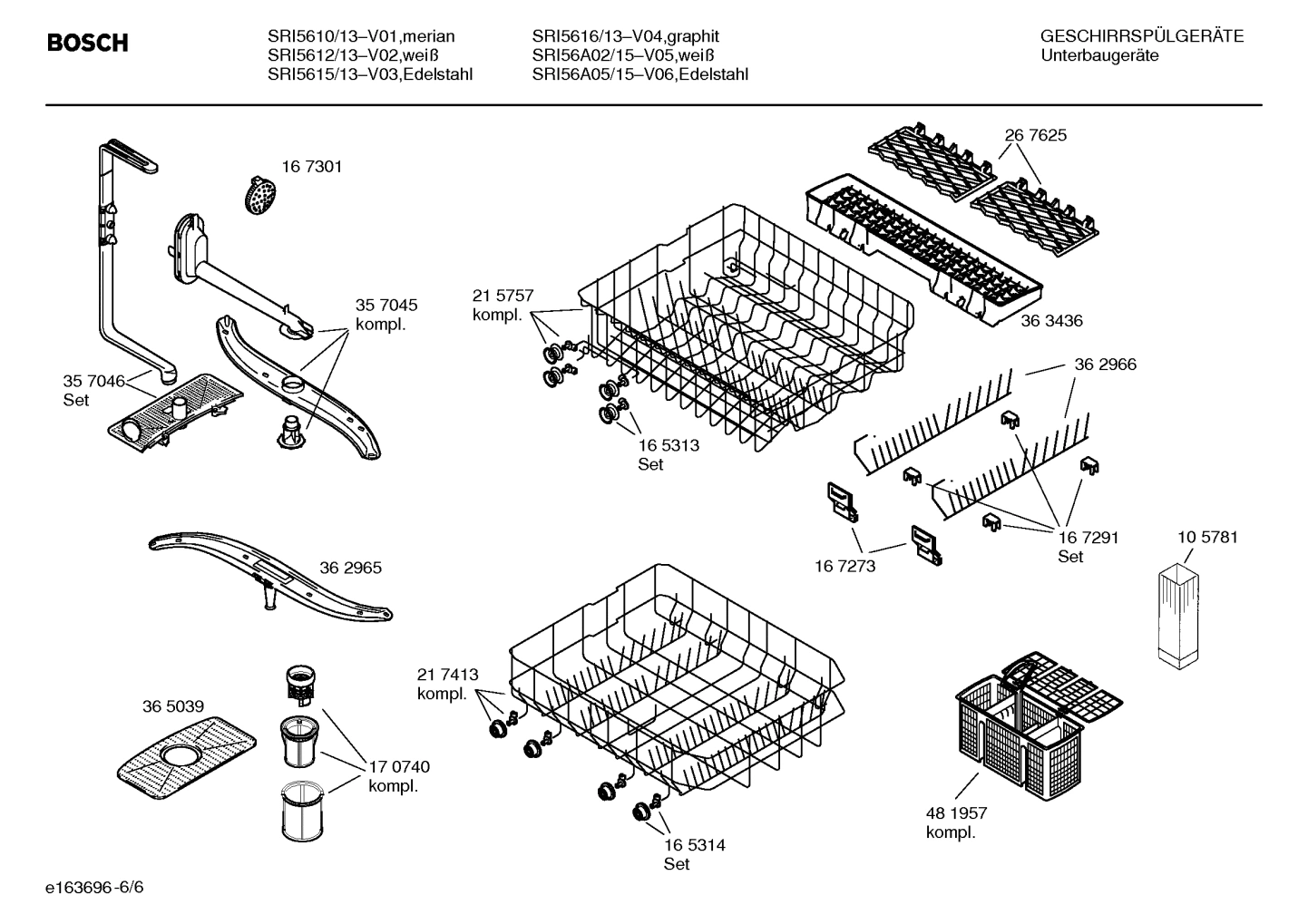 BOSCH

SRI5610/13–V01,merian
SRI5612/13–V02,weiß
SRI5615/13–V03,Edelstahl

SRI5616/13–V04,graphit
SRI56A02/15–V05,weiß
SRI56A05/15–V06,Edelstahl

GESCHIRRSPÜLGERÄTE
Unterbaugeräte

16 7301

26 7625

35 7045
kompl.

21 5757
kompl.

36 3436

35 7046
Set

36 2966

16 5313
Set

16 7291
Set

16 7273

10 5781

36 2965

21 7413
kompl.

36 5039

17 0740
kompl.

48 1957
kompl.

16 5314
Set

e163696-6/6