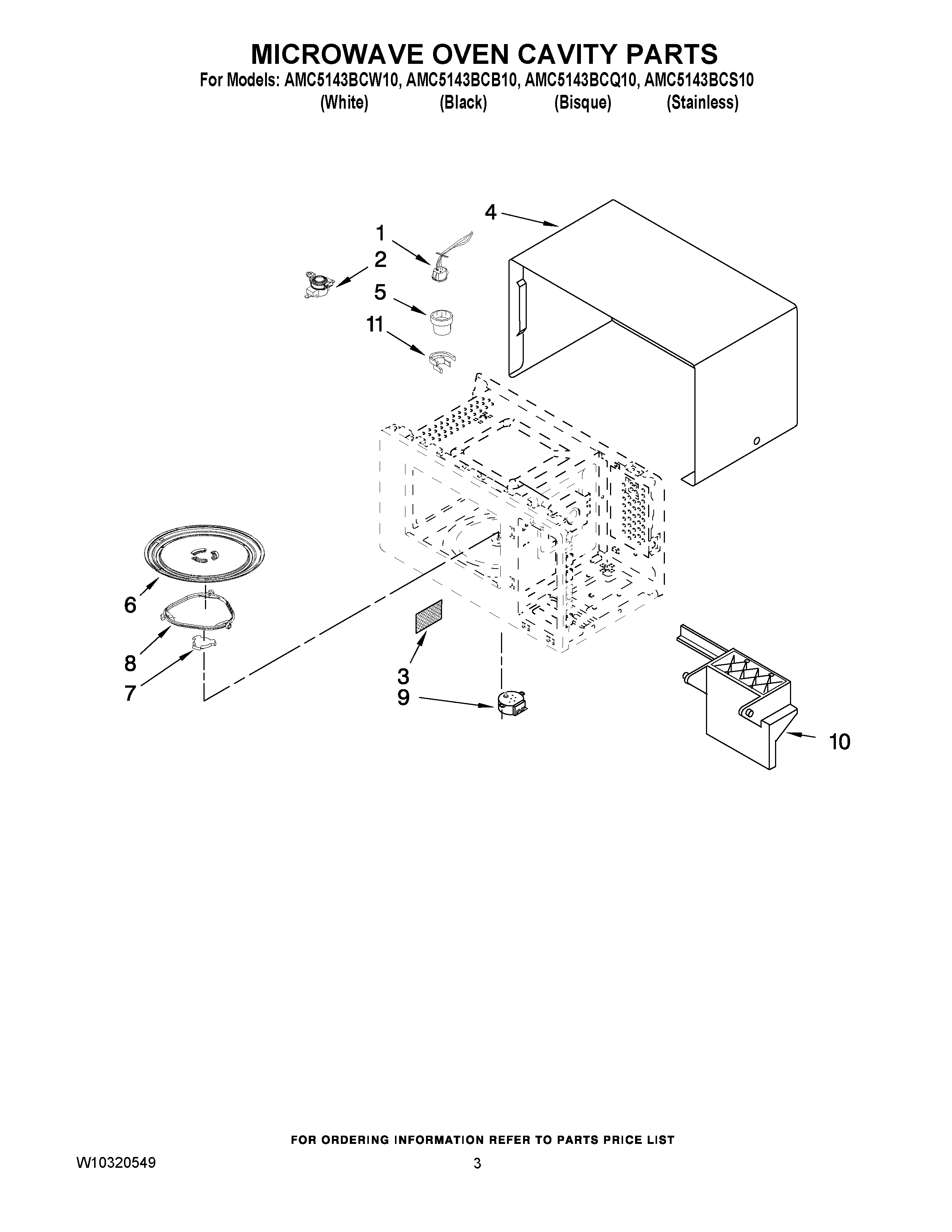 MICROWAVE OVEN CAVITY PARTS

For Models: AMC5143BCW10, AMC5143BCB10, AMC5143BCQ10, AMC5143BCS10
(White) (Black) (Bisque) (Stainless)

4
1
2
5
11
6
8
7
3
9
10

FOR ORDERING INFORMATION REFER TO PARTS PRICE LIST

W10320549

3