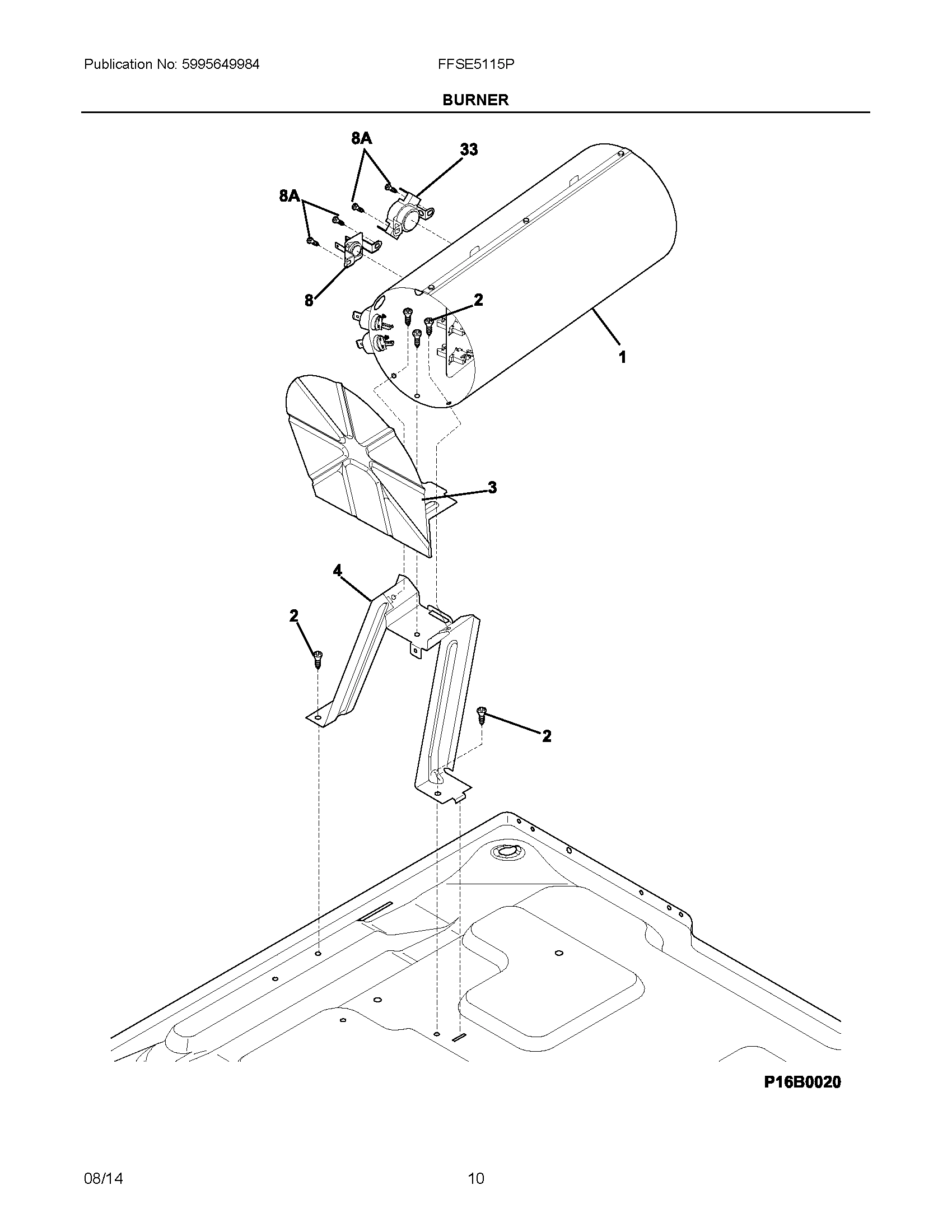 Publication No: 5995649984

FFSE5115P

BURNER

8A

33

8A

8

2

1

3

4

2

2

P16B0020

08/14

10