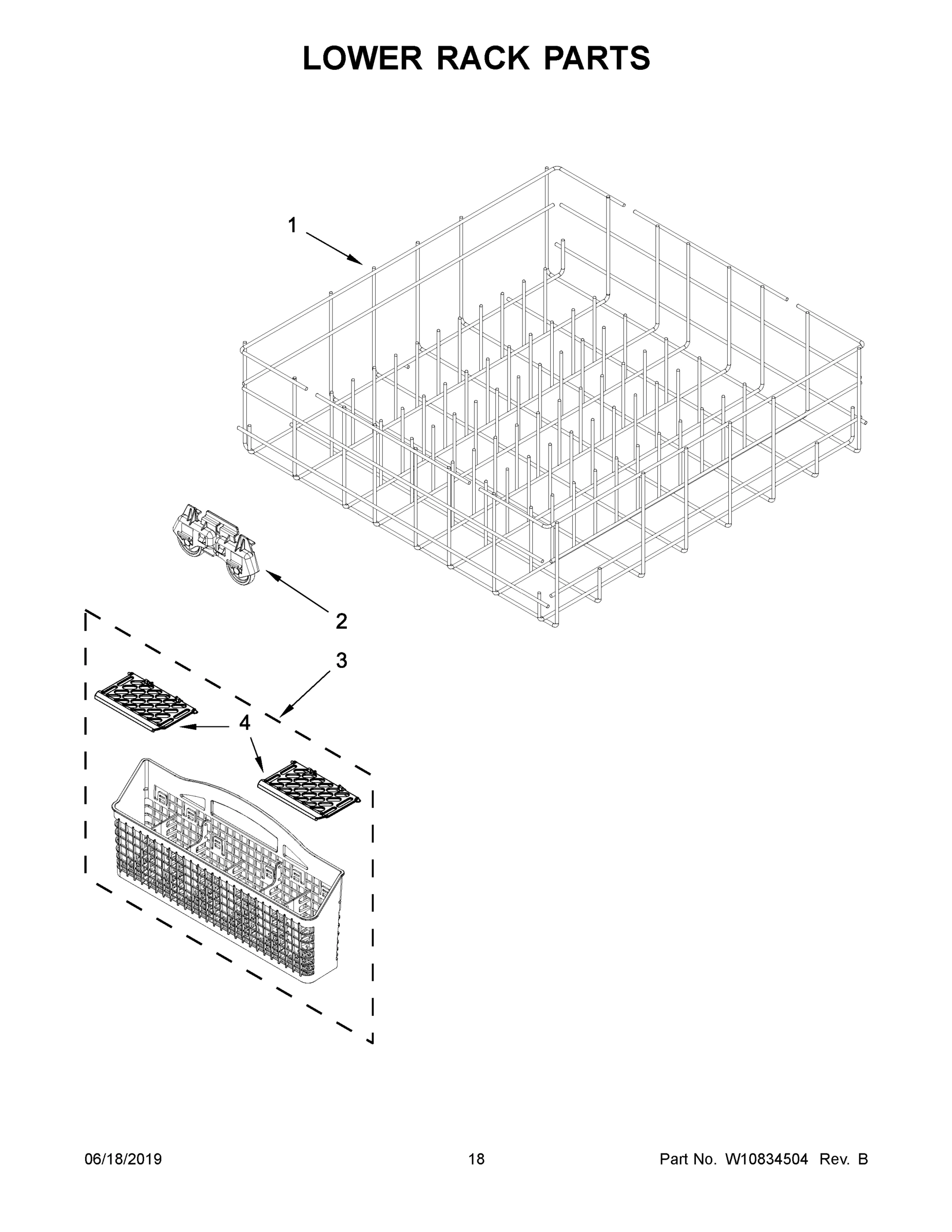 LOWER RACK PARTS

1

2

3

4

06/18/2019

18

Part No. W10834504 Rev. B