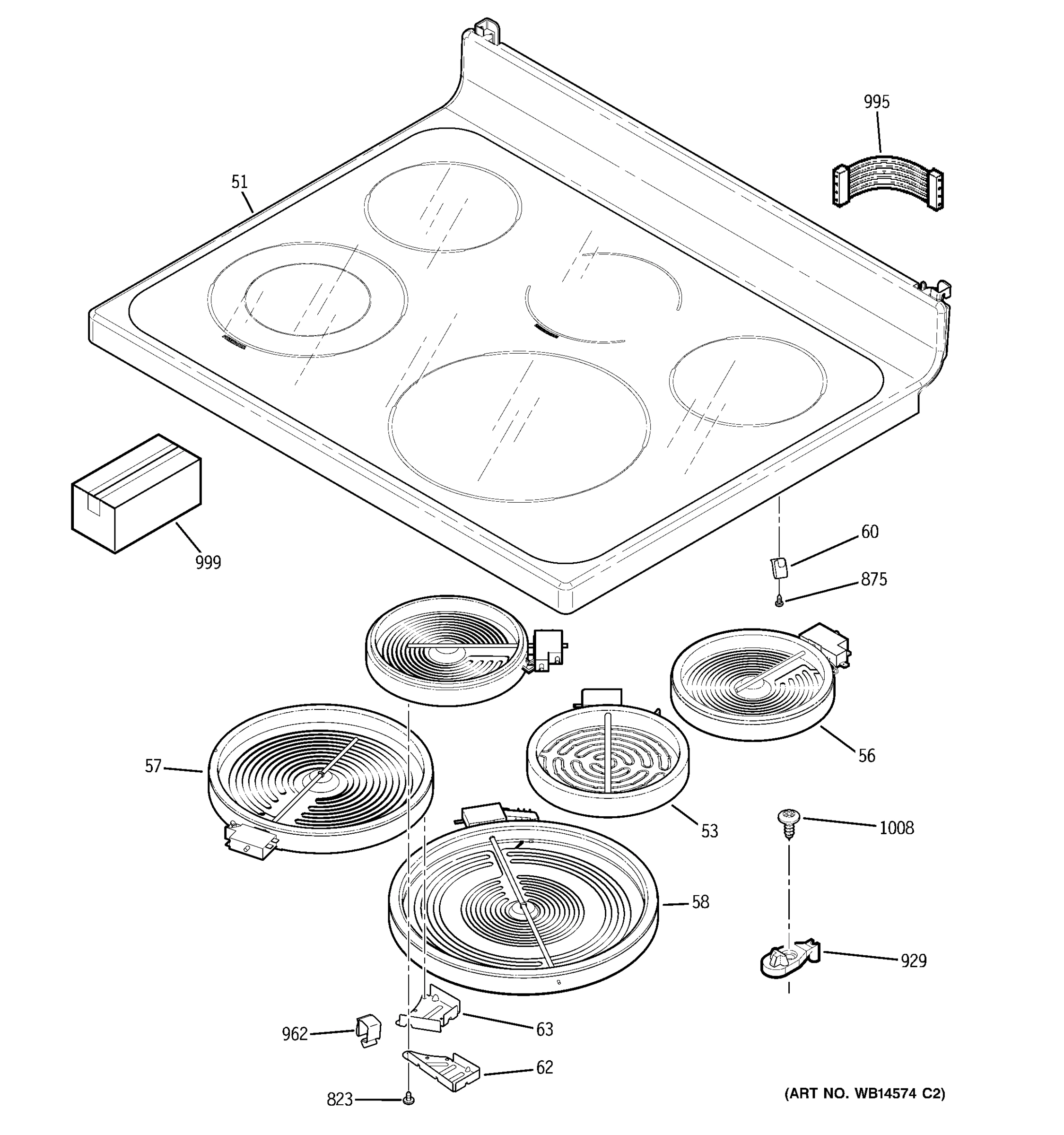 995

51

999

60

875

57

56

53

1008

58

929

962

63

62

823

(ART NO. WB14574 C2)