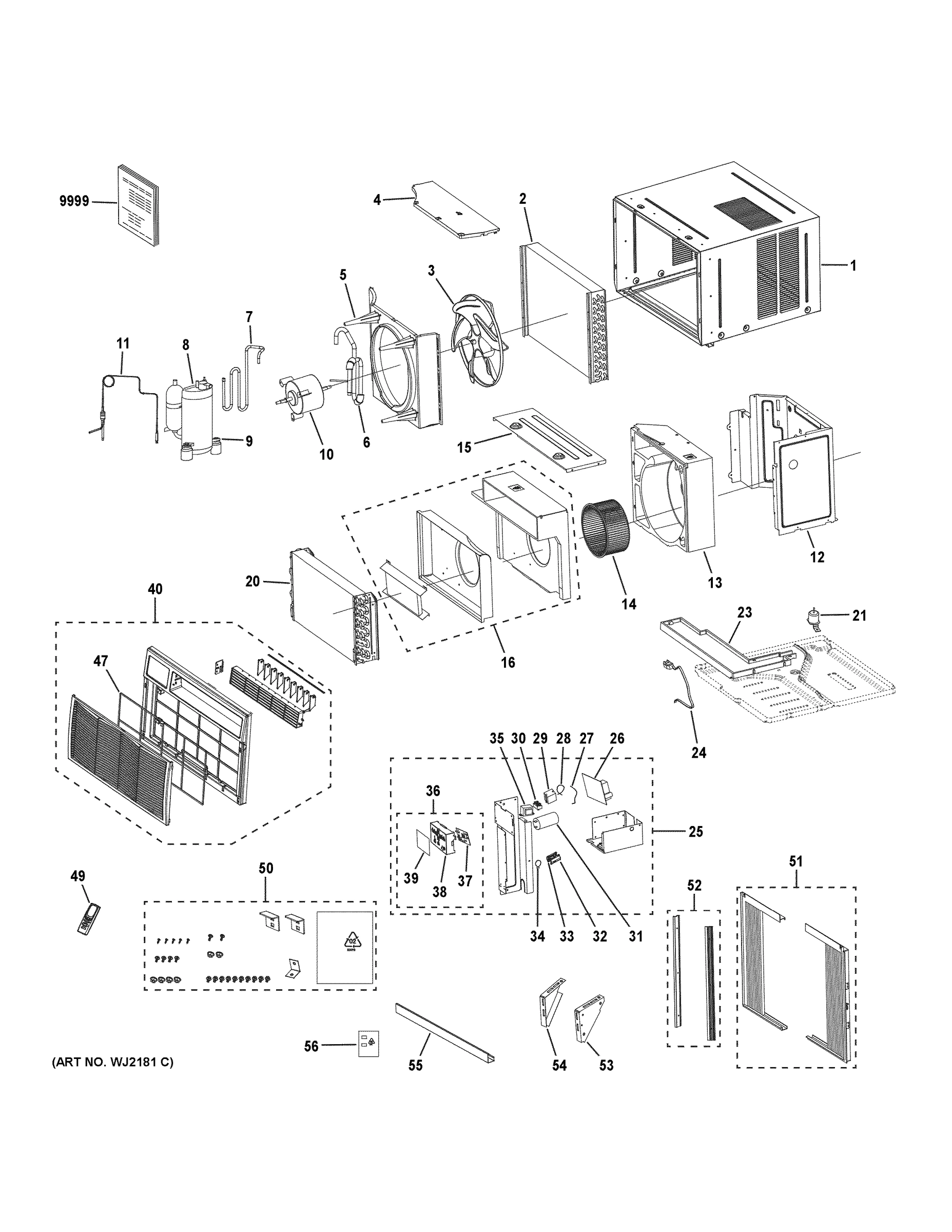 9999
4
2
1
5
3
7
11
8
9
10
6
15
12
13
14
20
16
40
47
23
21
24
35 30 29 28 27 26
36
25
39
38
37
34 33 32 31
49
50
02
52
51
56
55
54
53
(ART NO. WJ2181 C)