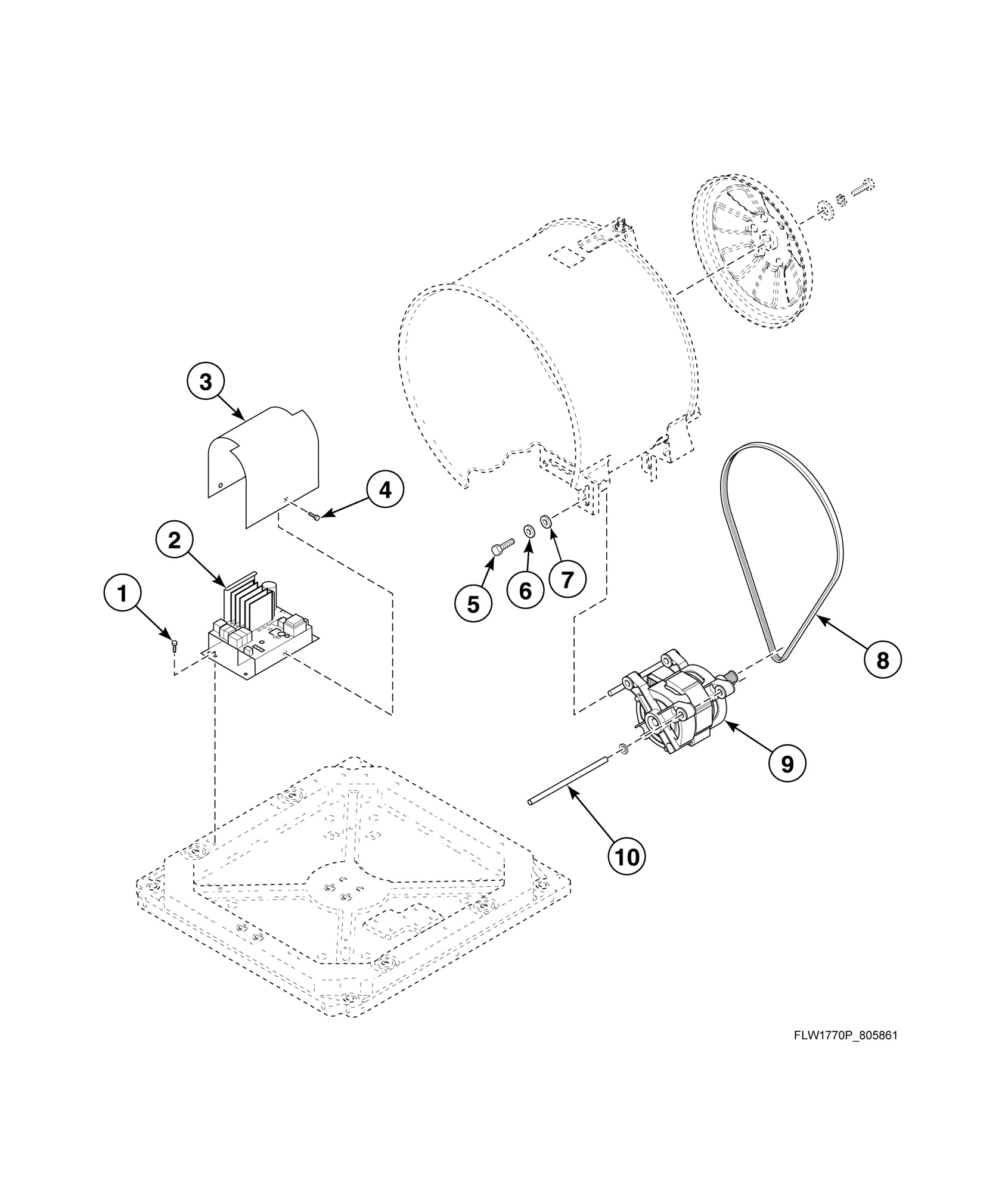 3
4
2
1
5
6
7
8
9
10
FLW1770P_805861