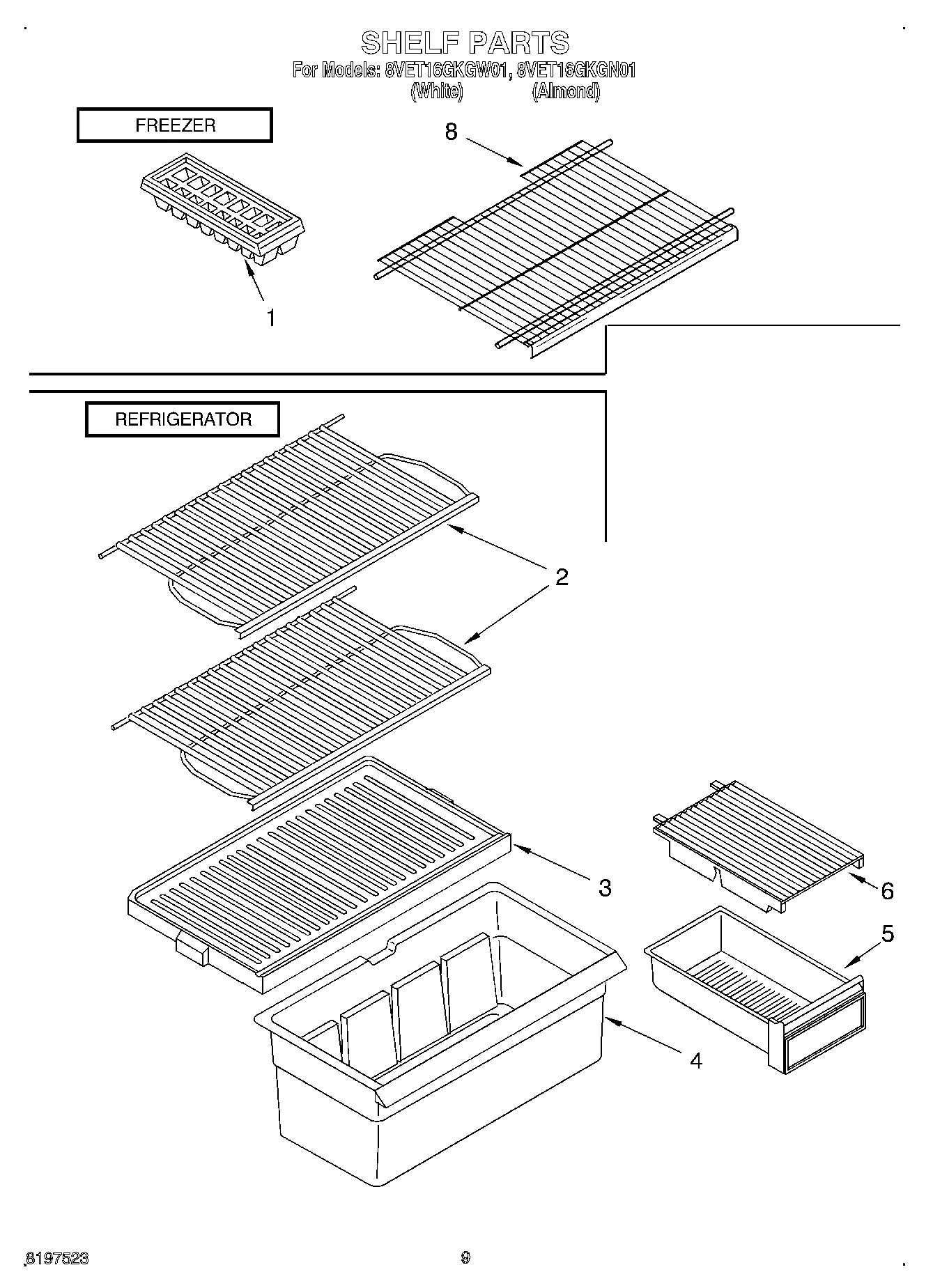 SHELF PARTS
For Models: 8VET16GKGW01, 8VET16GKGN01
(White) (Almond)

FREEZER

8

1

REFRIGERATOR

2

3

6

5

4

8197523

9