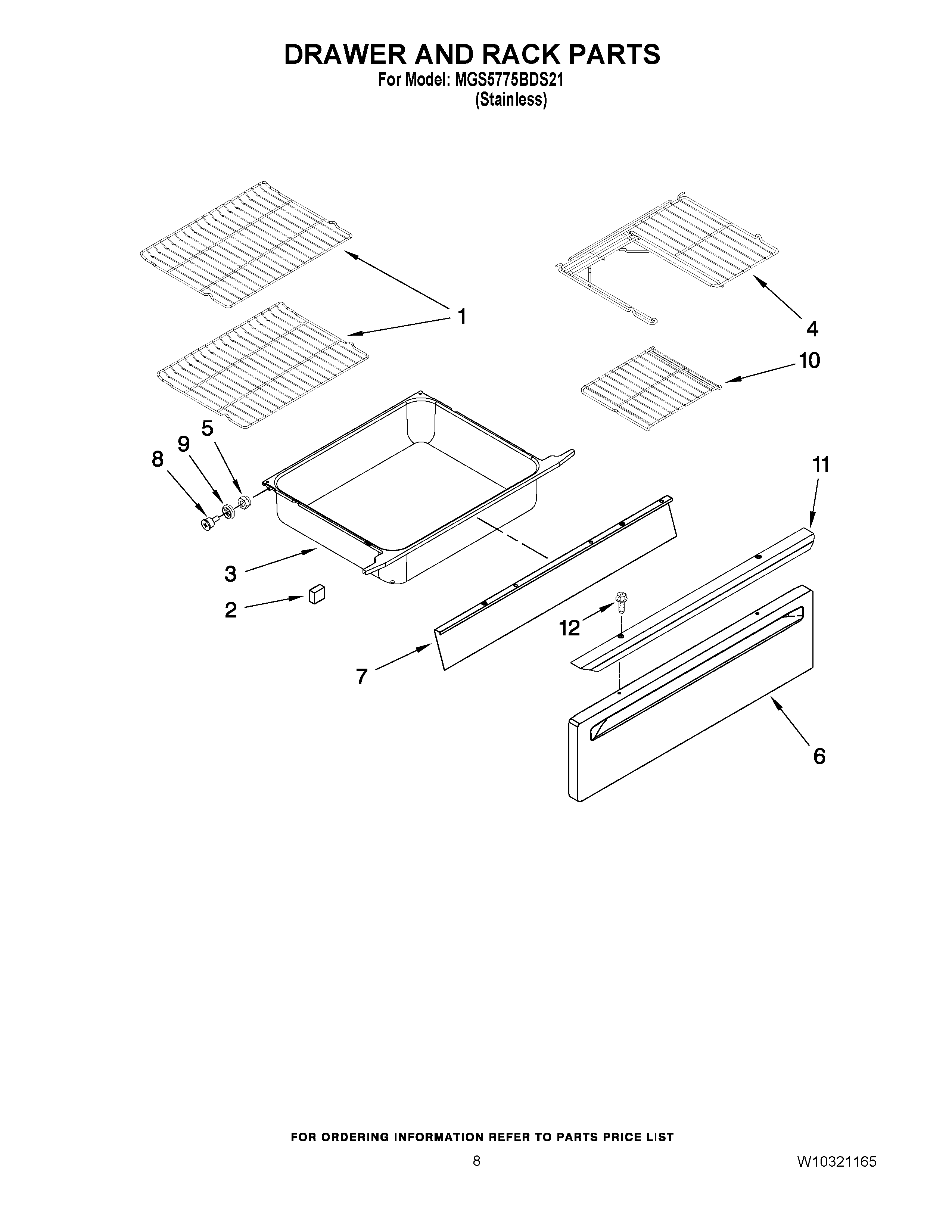 DRAWER AND RACK PARTS
For Model: MGS5775BDS21
(Stainless)

1
4
10
5
9
8
11
3
2
12
7
6

FOR ORDERING INFORMATION REFER TO PARTS PRICE LIST

8

W10321165