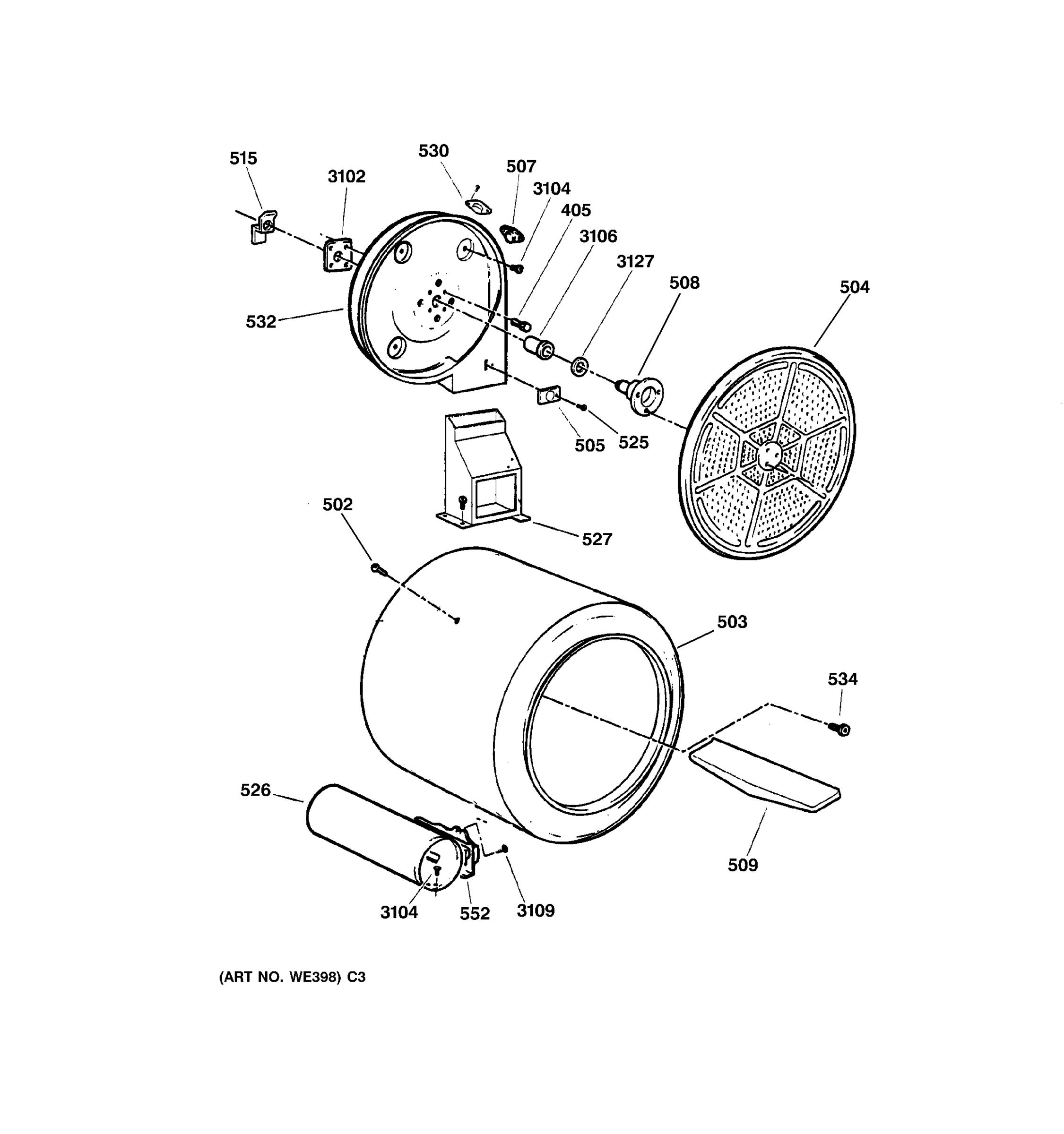 515
3102
530
507
3104
405
3106
3127
508
504
532
505
525
502
527
503
534
526
509
3104
552
3109

(ART NO. WE398) C3