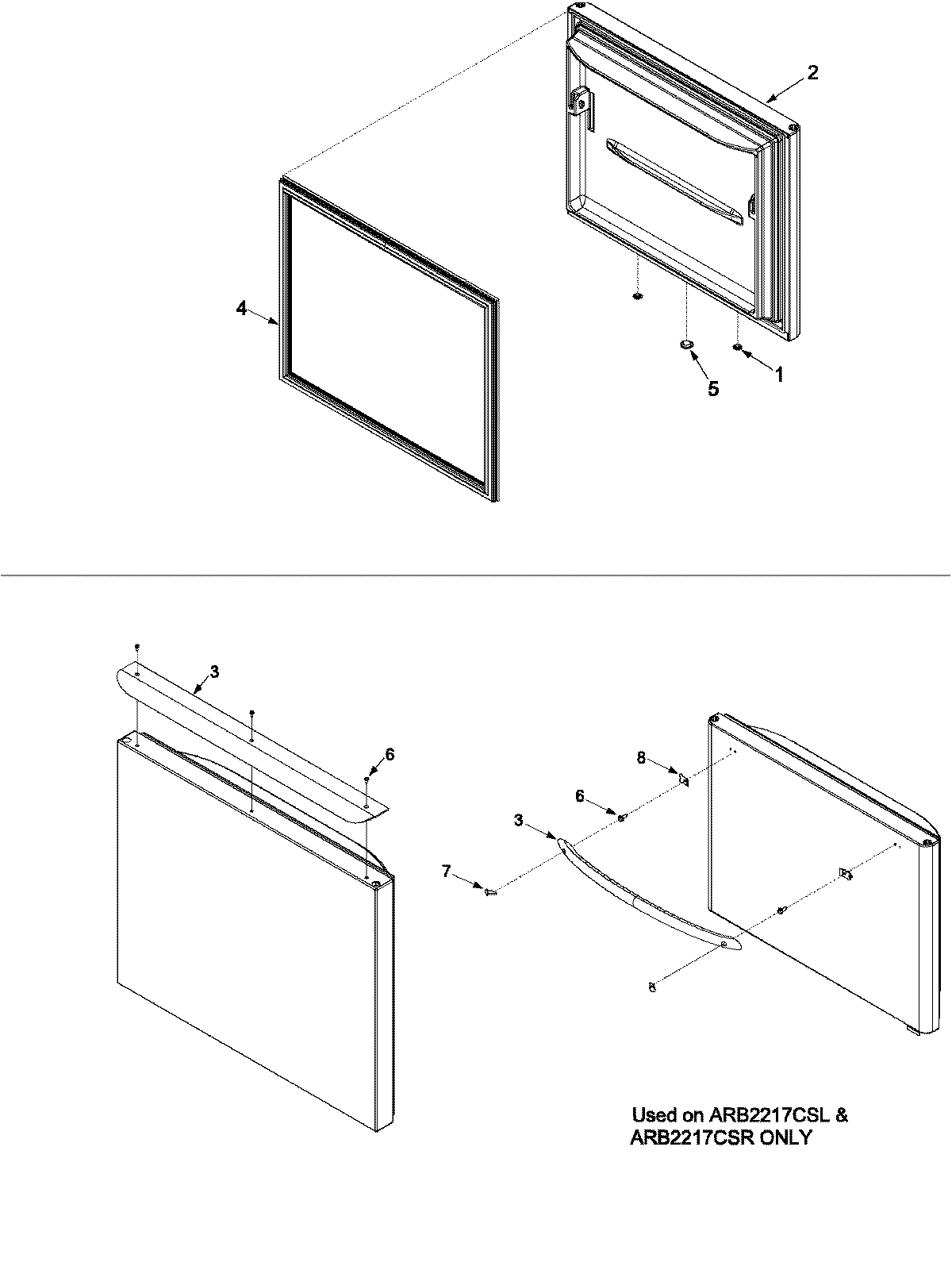 2

4

5

1

3

6

8

6

3

7

Used on ARB2217CSL & ARB2217CSR ONLY